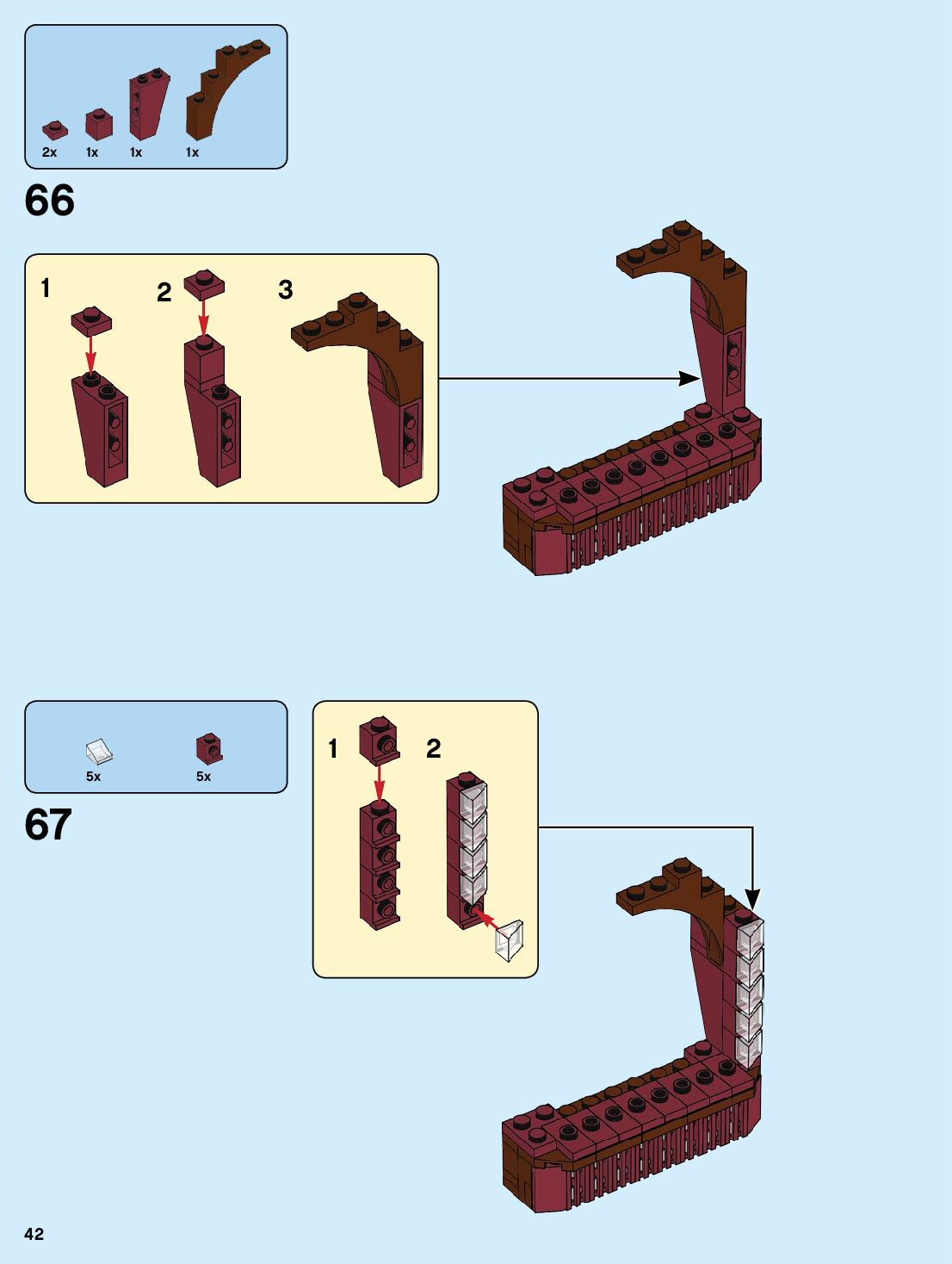 2x 1x 1x 1x

66

1 2 3

5x 5x

67

1 2

42