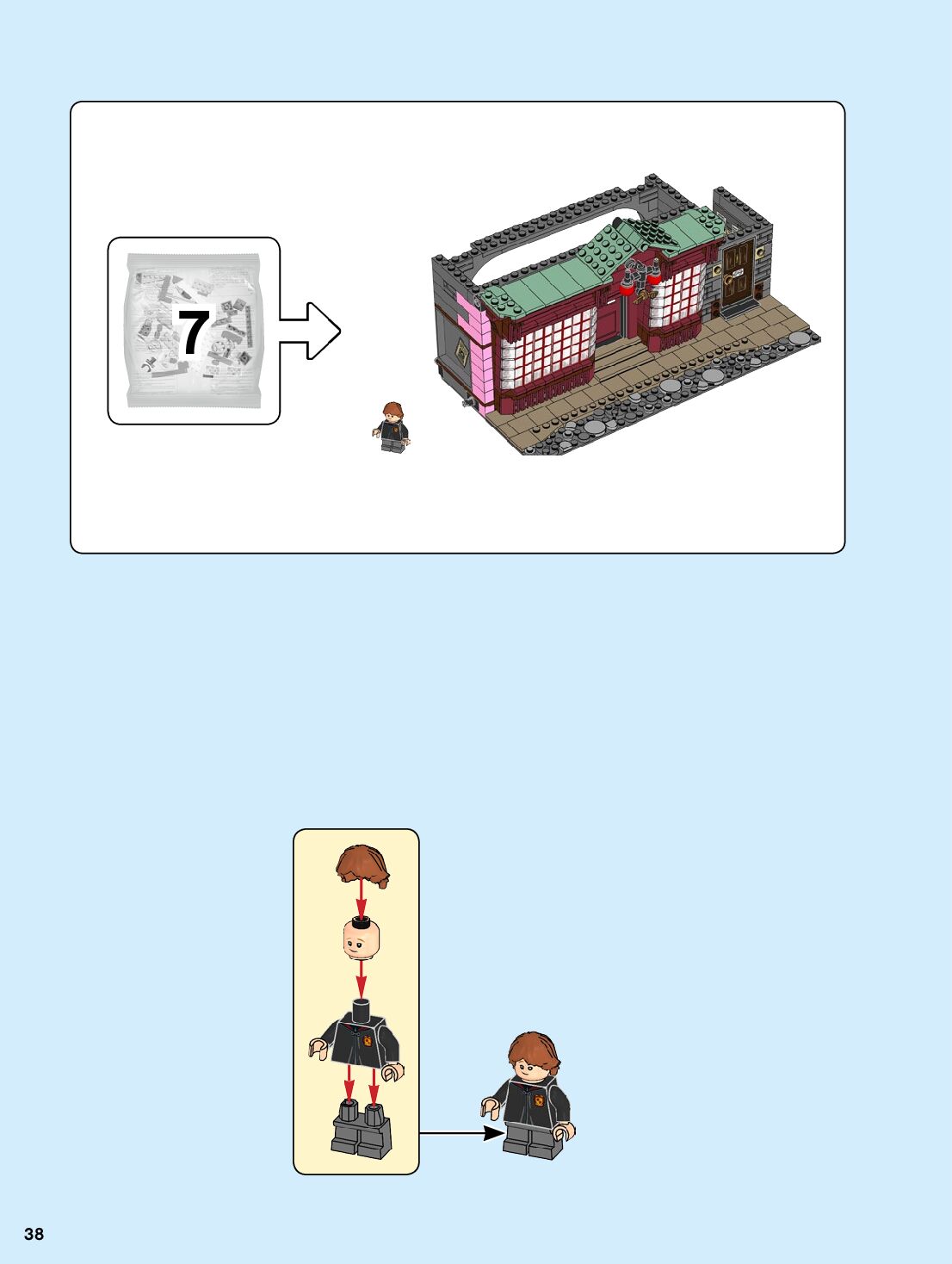 7

38