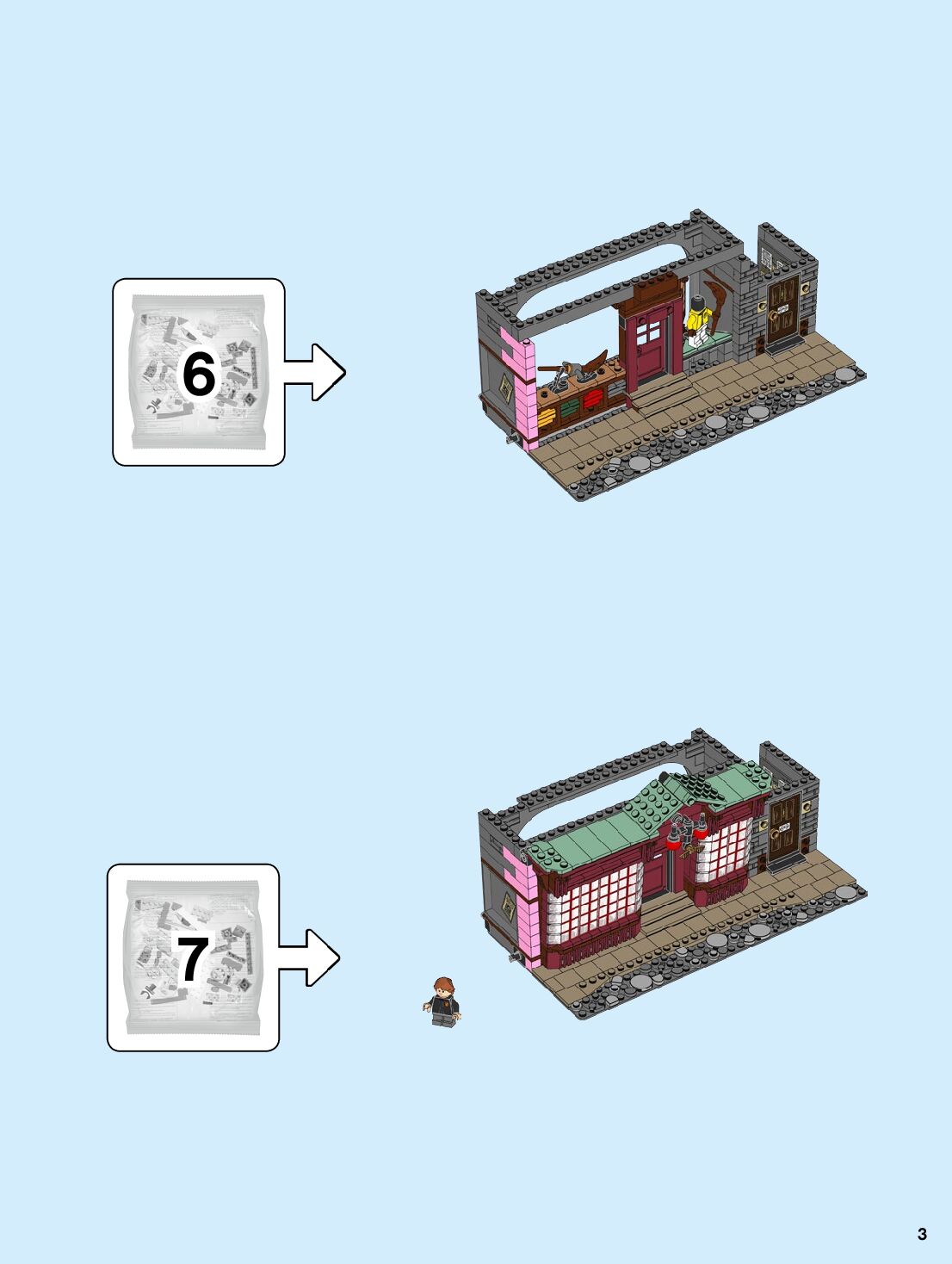 6

7

3