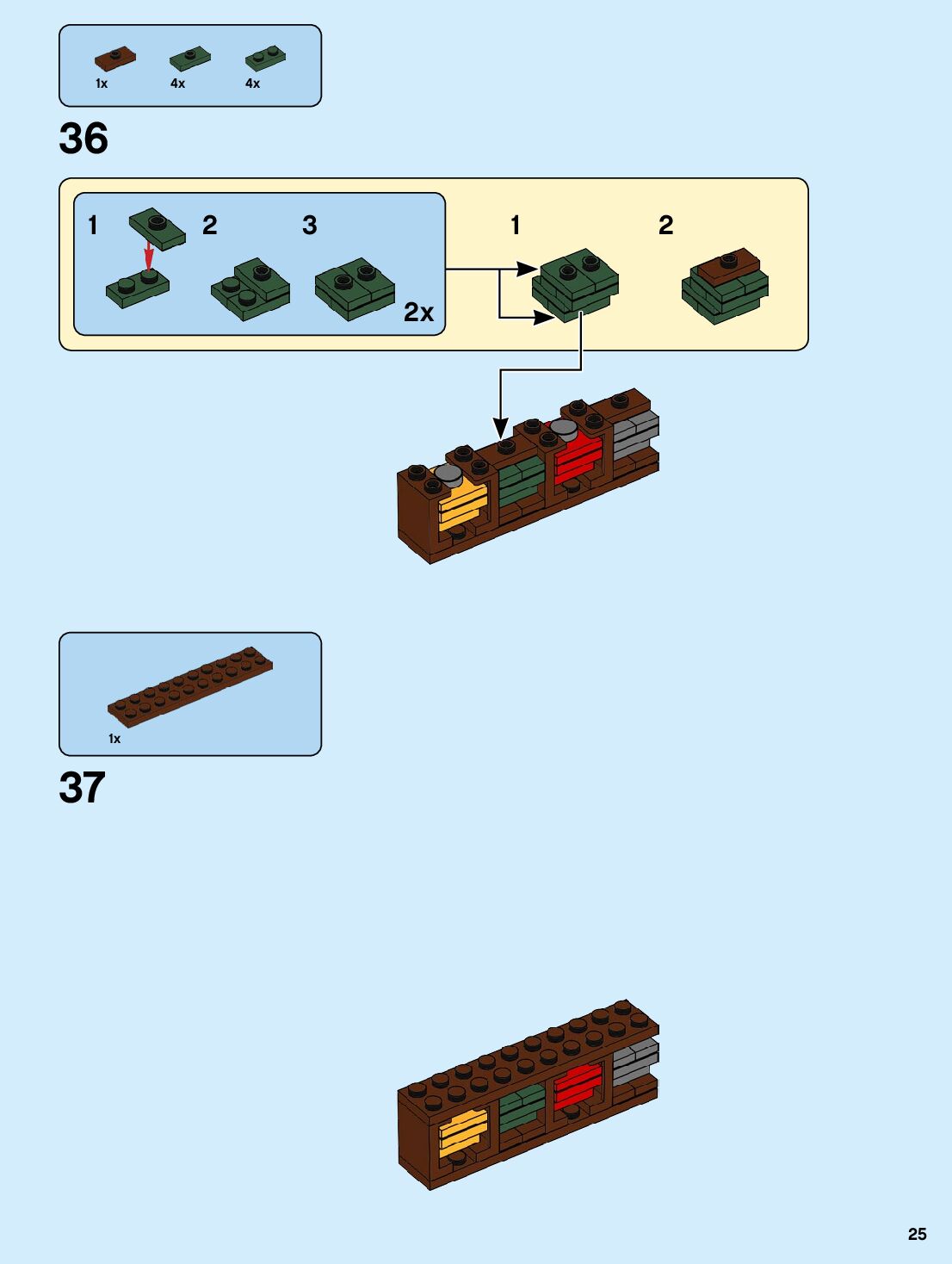 1x 4x 4x

36

1 2 3

2x

1 2

1x

37

25