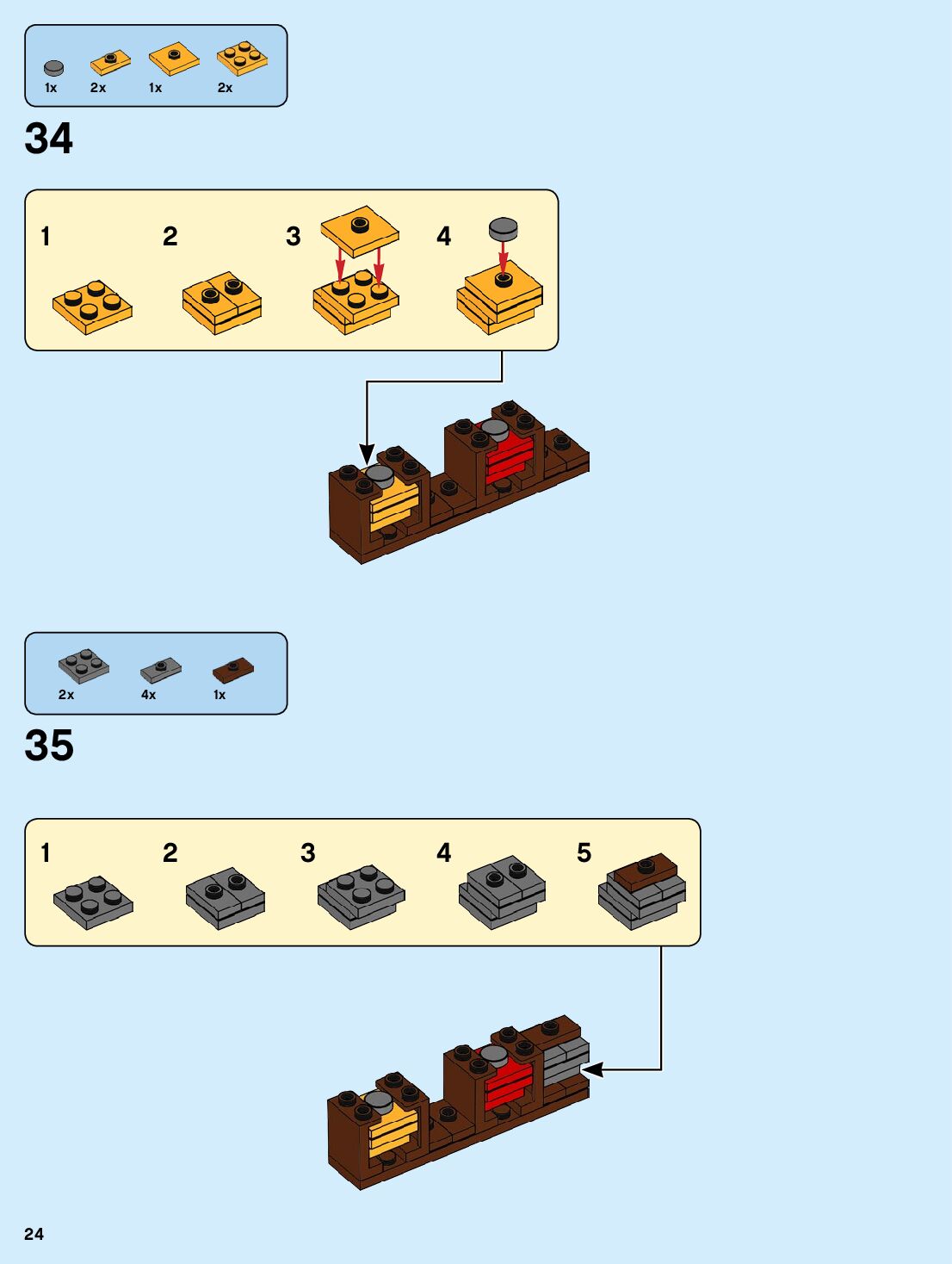 1x 2x 1x 2x

34

1 2 3 4

2x 4x 1x

35

1 2 3 4 5

24