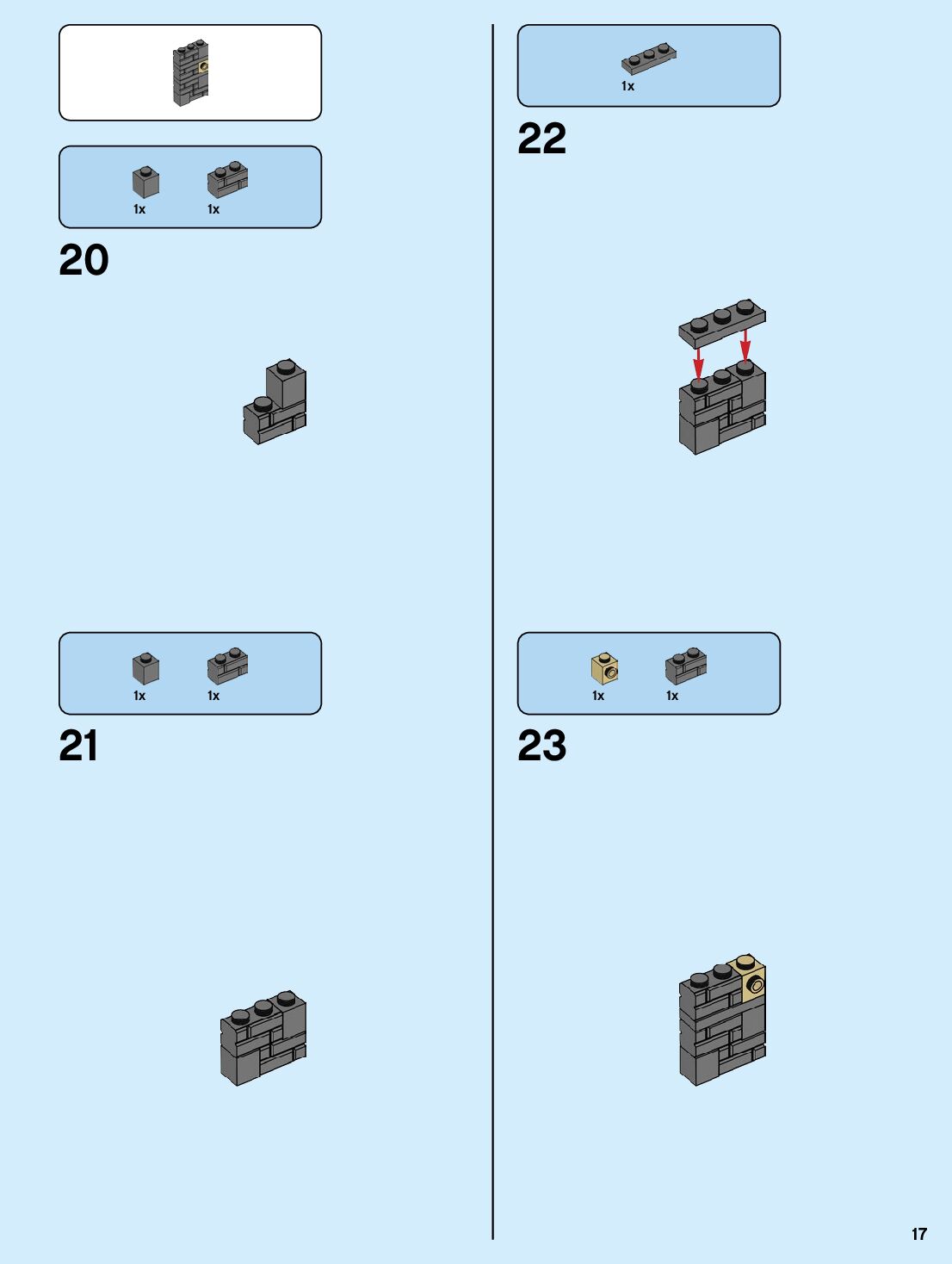 1x 1x

20

1x 1x

21

1x

22

1x 1x

23

17