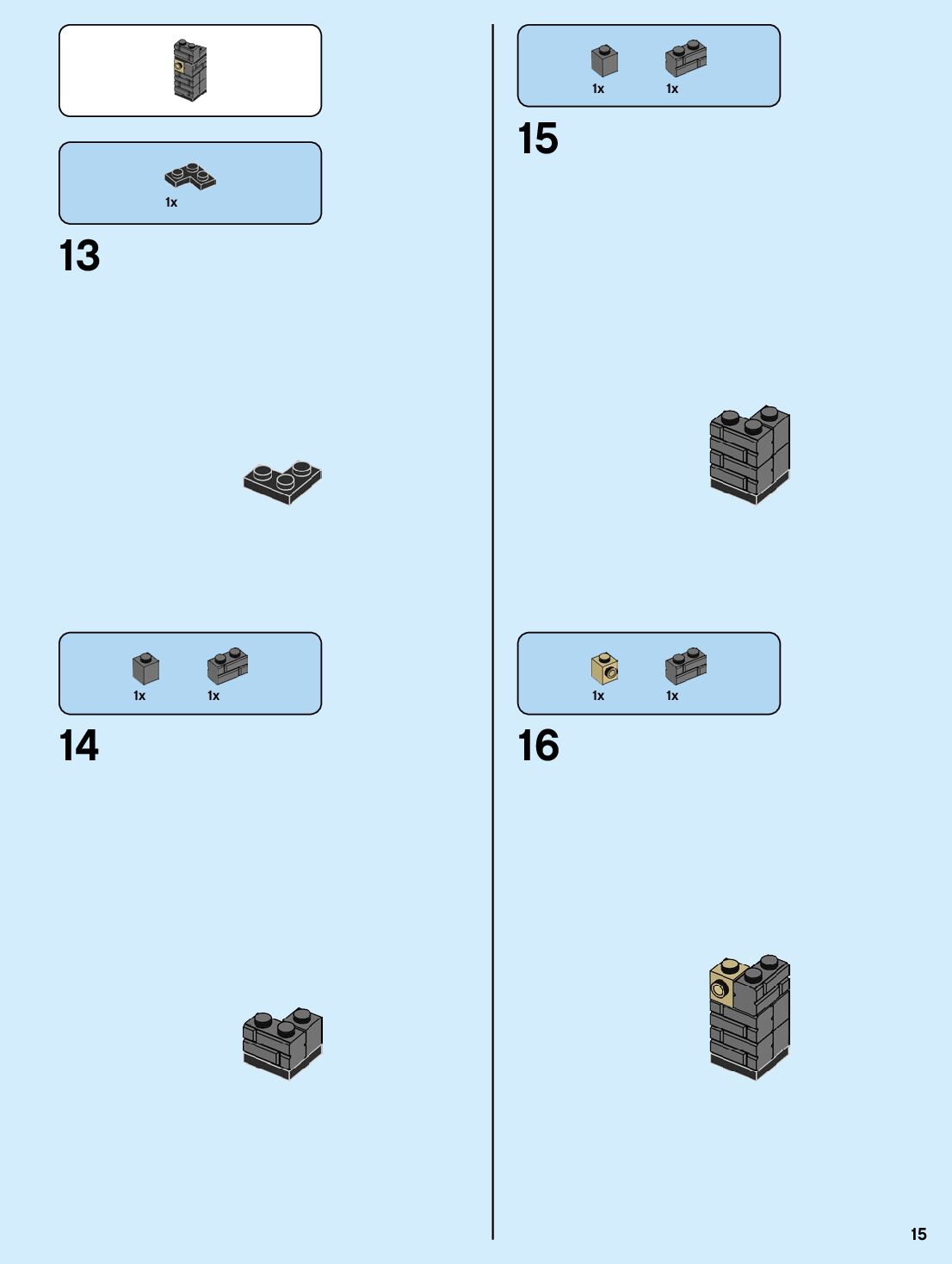 1x

13

1x 1x

14

1x 1x

15

1x 1x

16

15