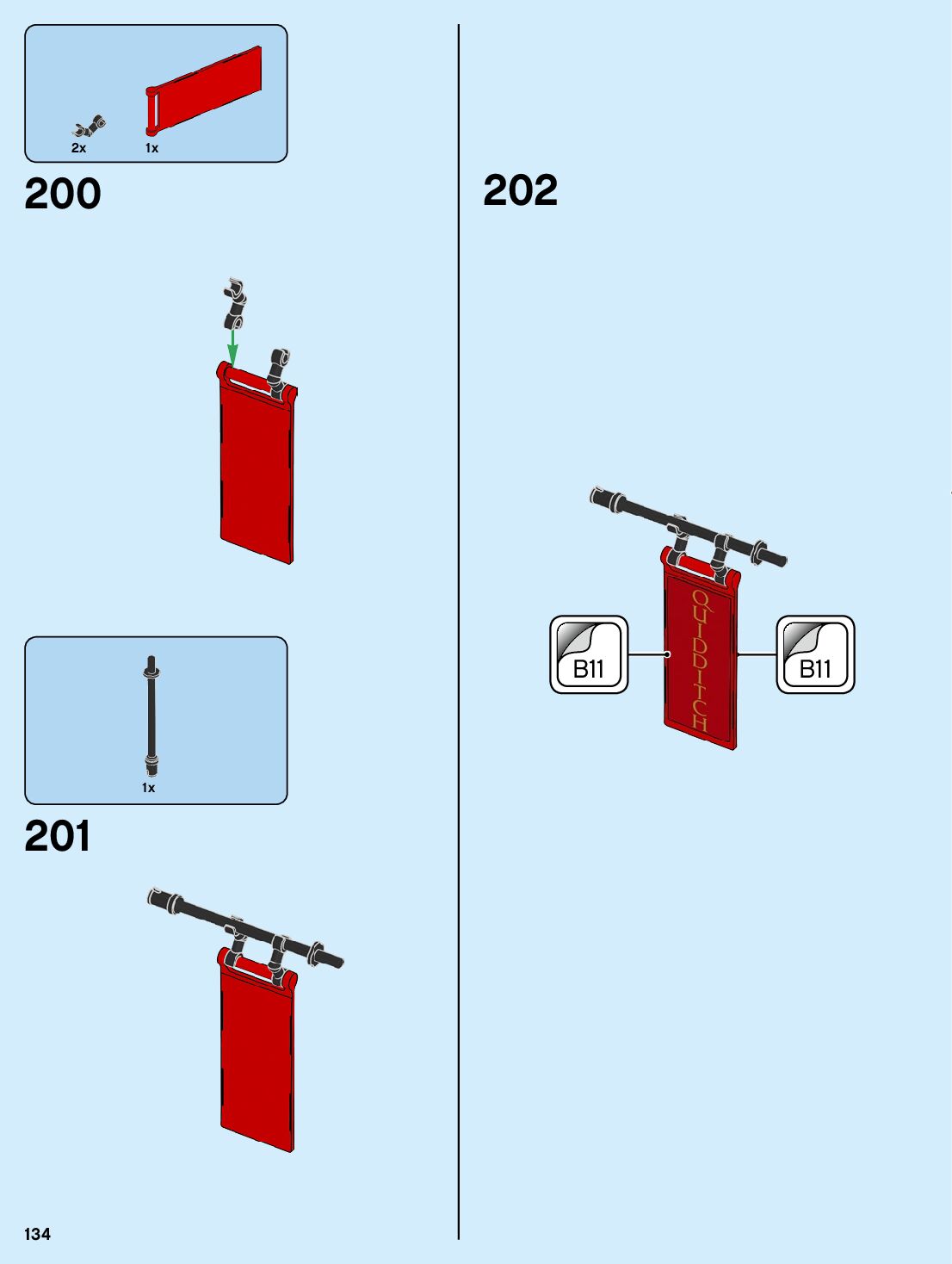 2x 1x

200

1x

201

202

B11

QUIDDITCH

B11

134