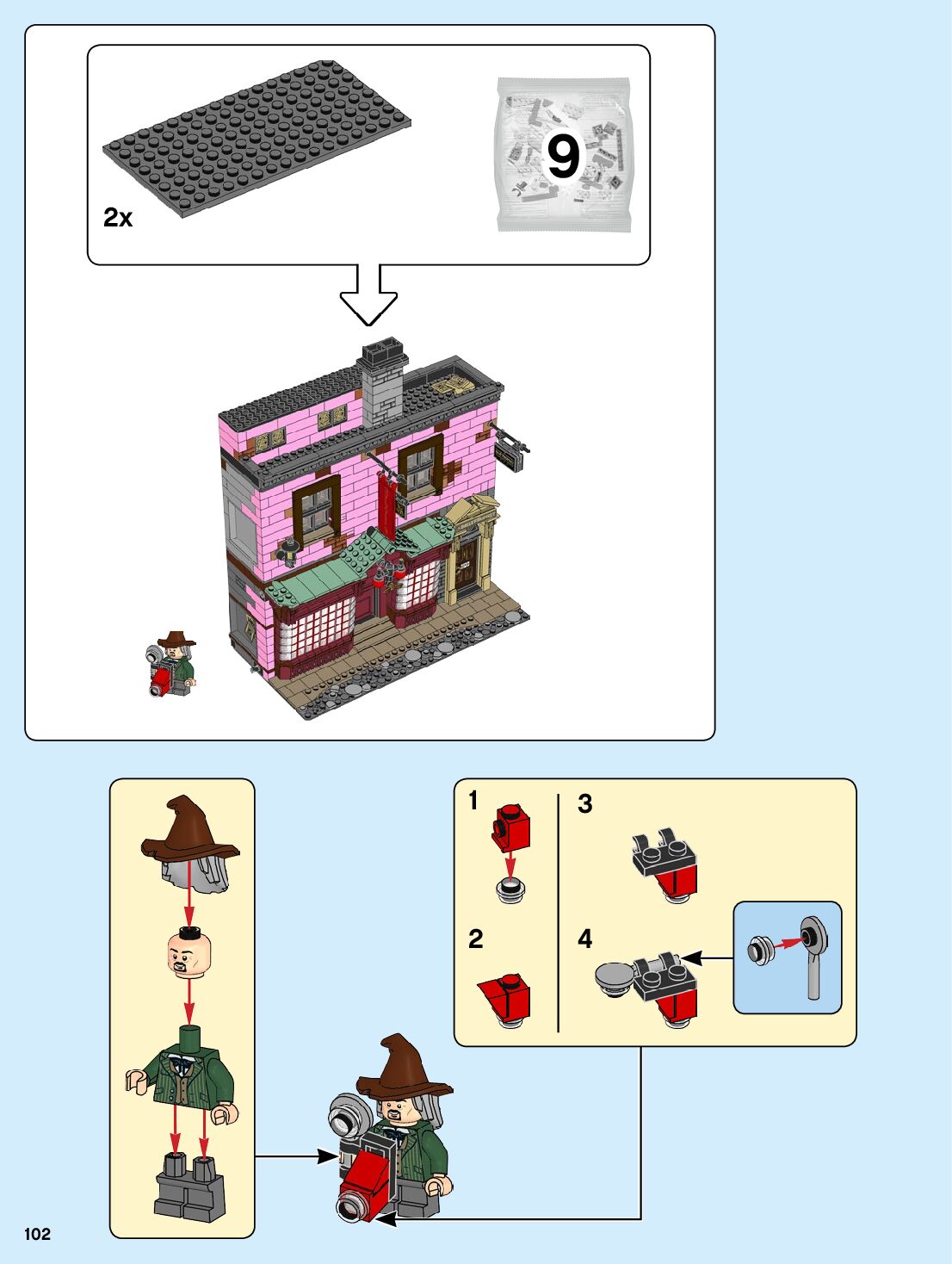 2x

9

1

2

3

4

102