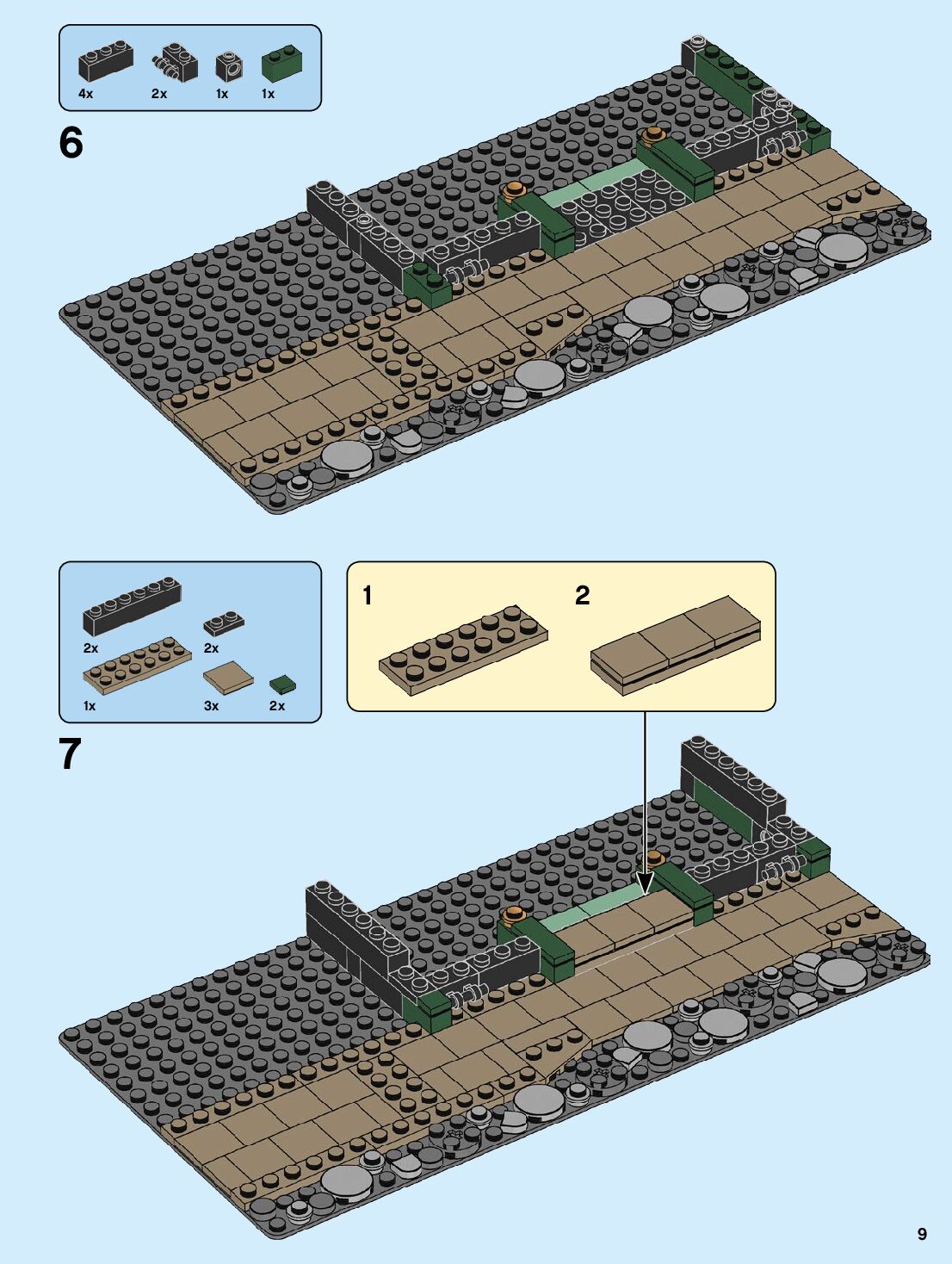 4x 2x 1x 1x

6

2x 2x
1x 3x 2x

1 2

7

9