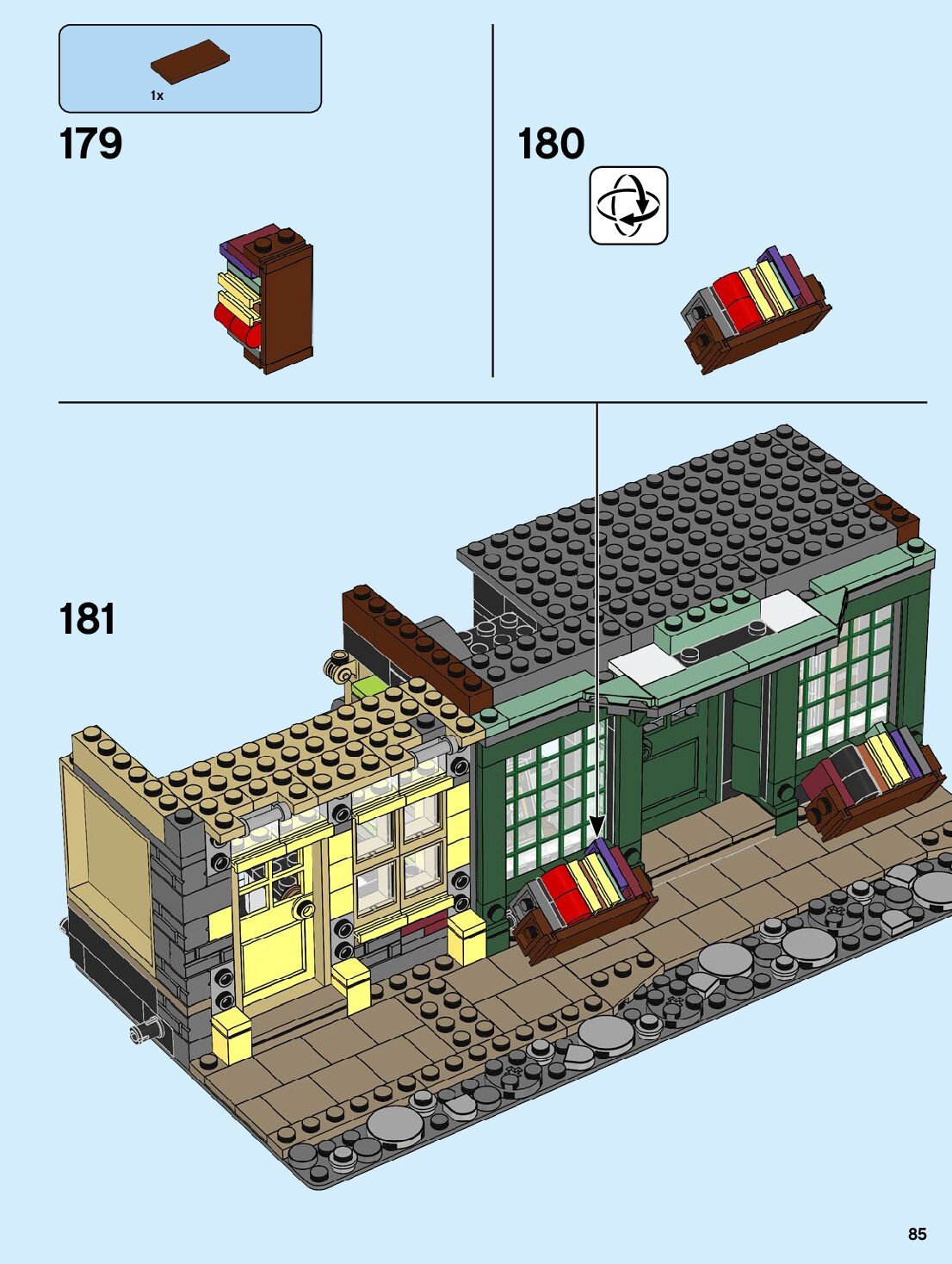 1x

179

180

181

85