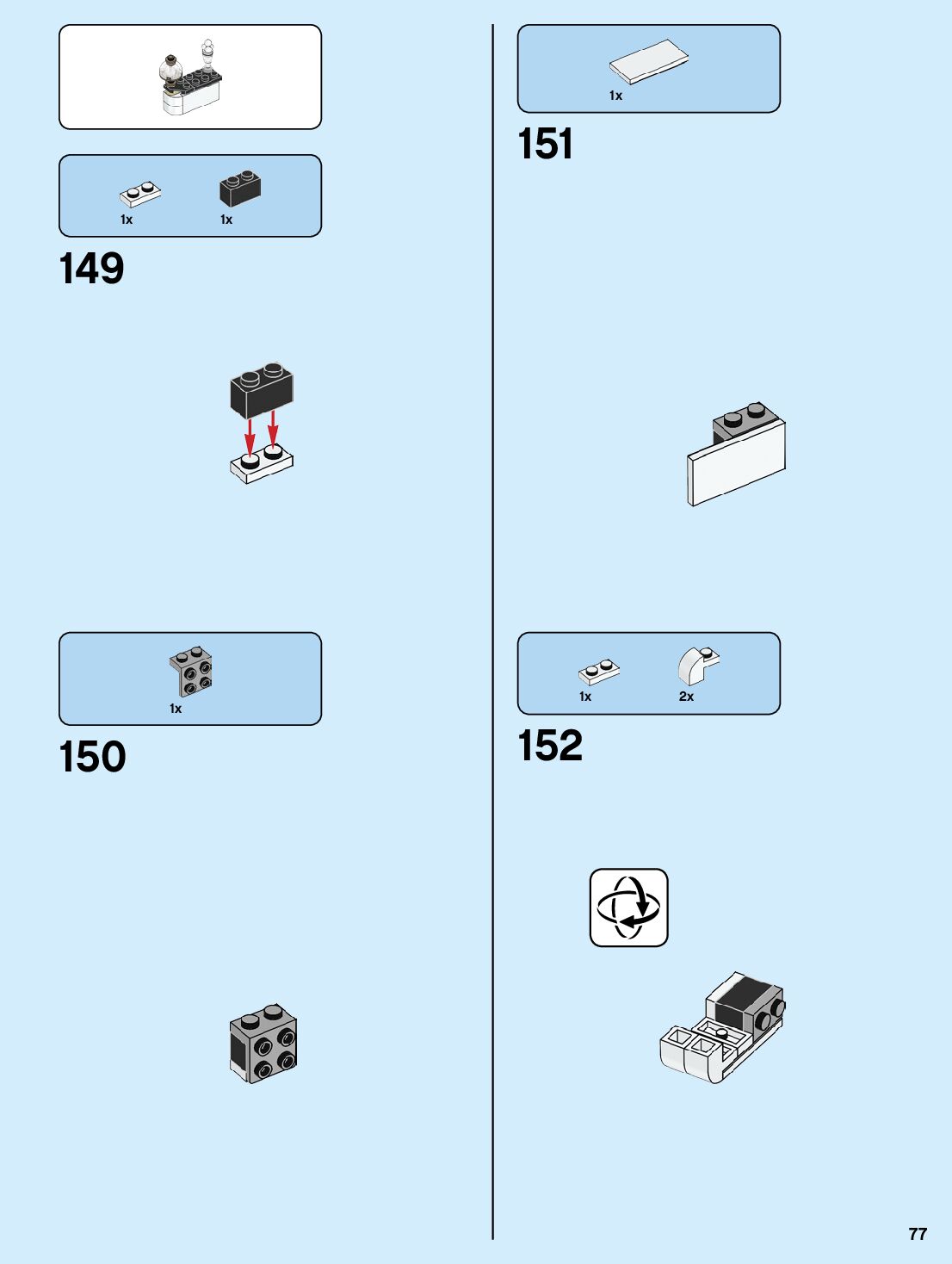 1x

1x

149

1x

150

1x

151

1x

2x

152

77