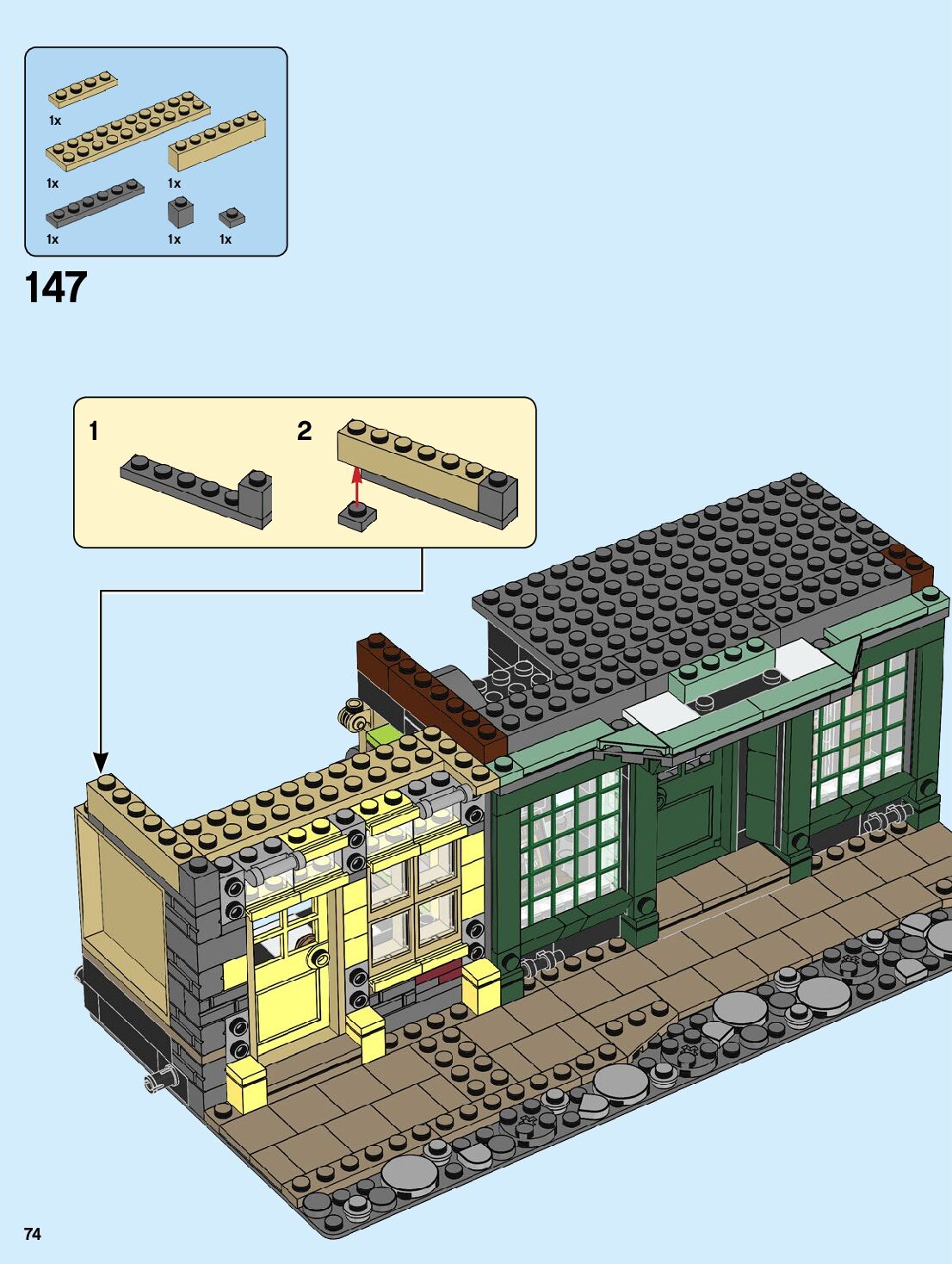 1x

1x

1x

1x

1x

1x

147

1

2

74