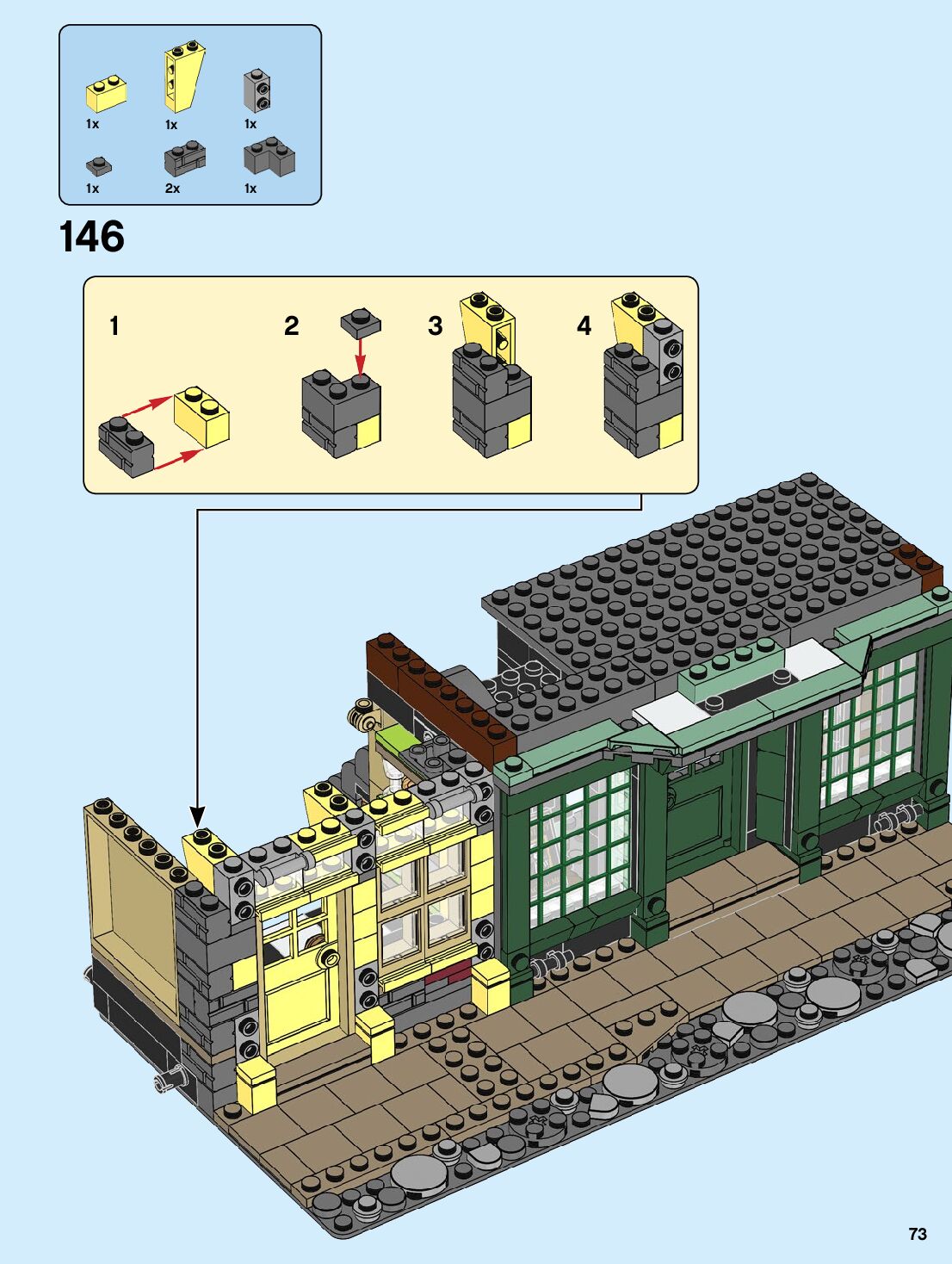 1x 1x 1x

1x 2x 1x

146

1 2 3 4

73