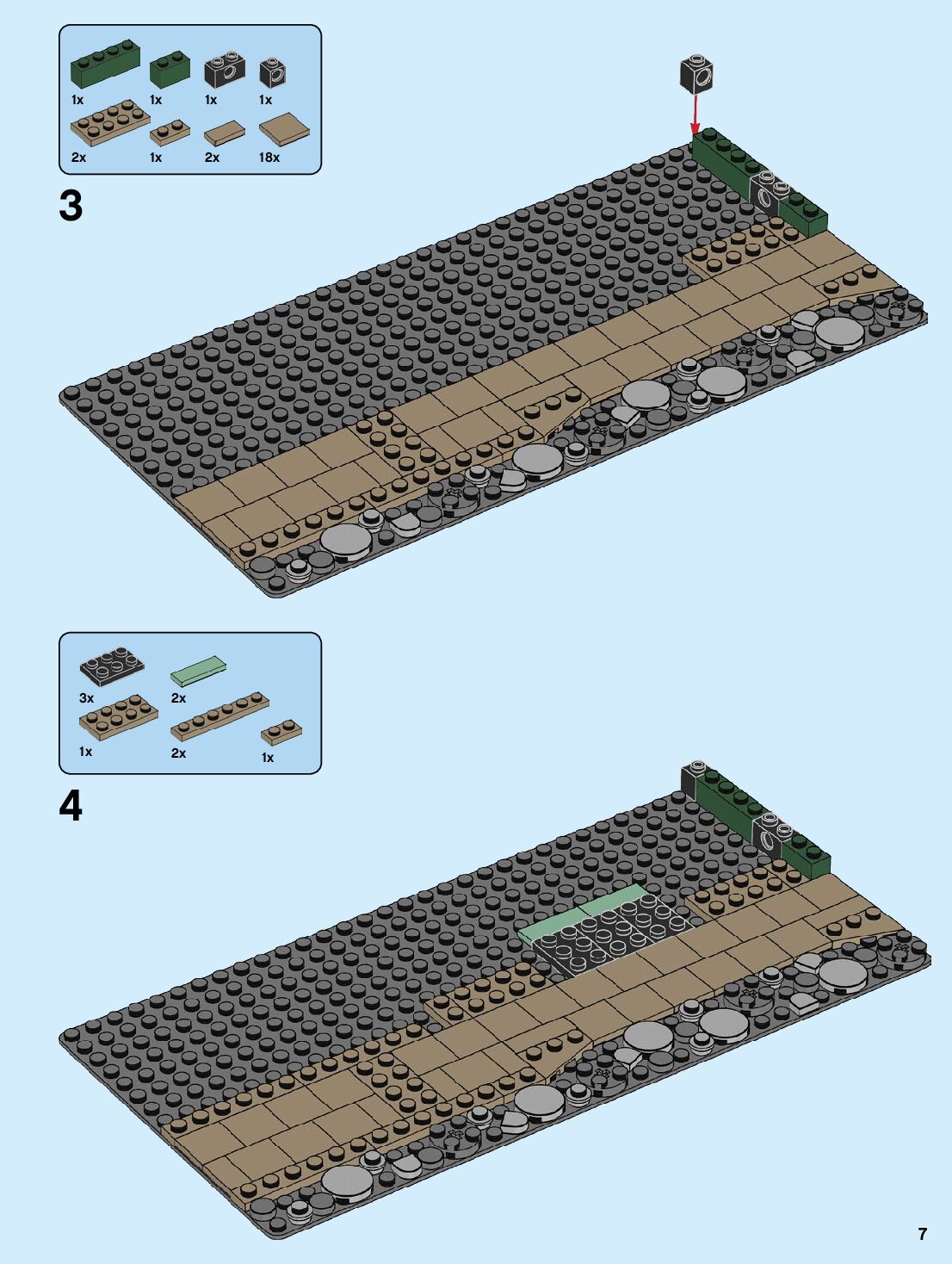 1x 1x 1x 1x
2x 1x 2x 18x

3

3x 2x
1x 2x 1x

4

7