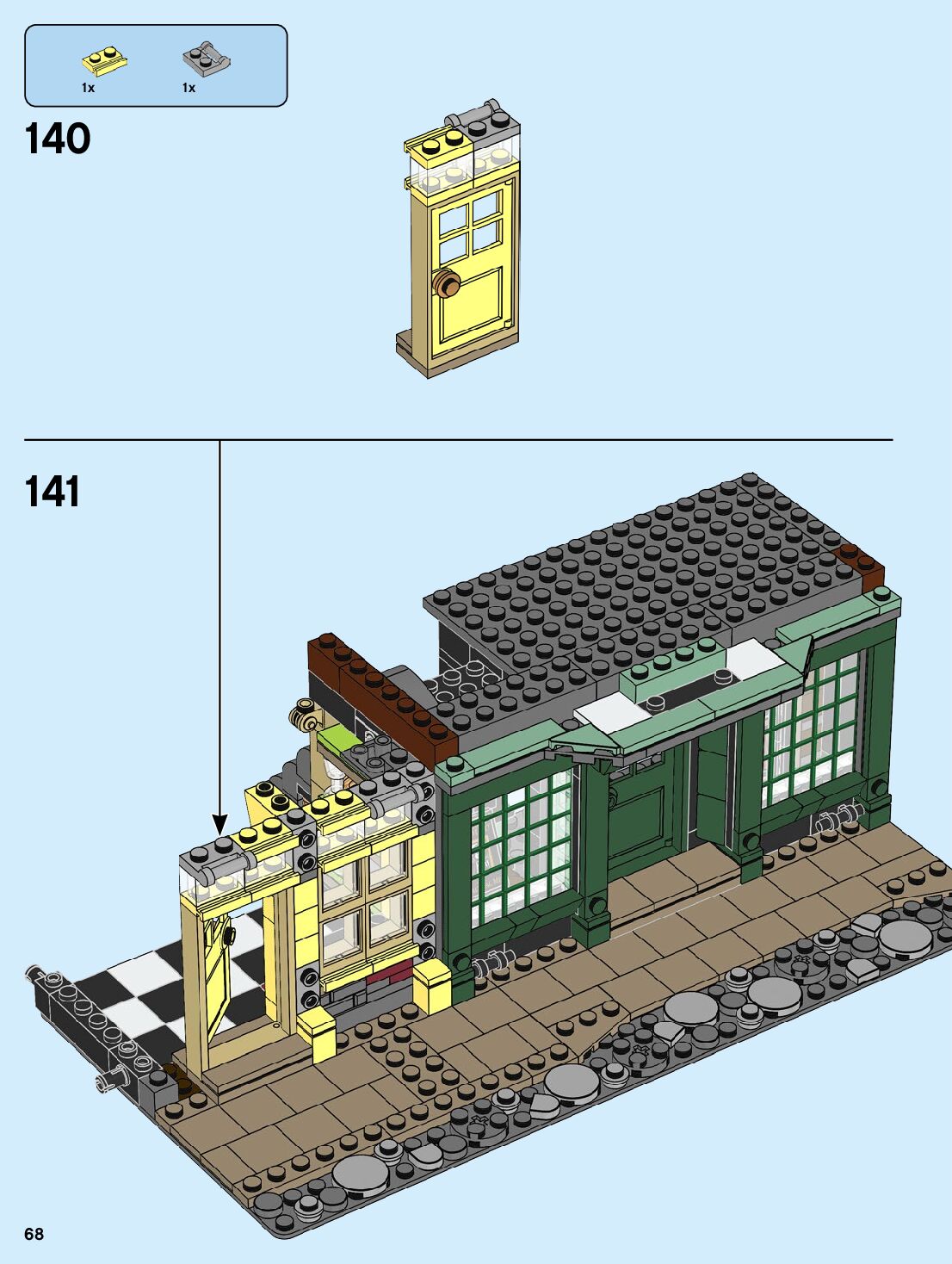 1x 1x

140

141

68