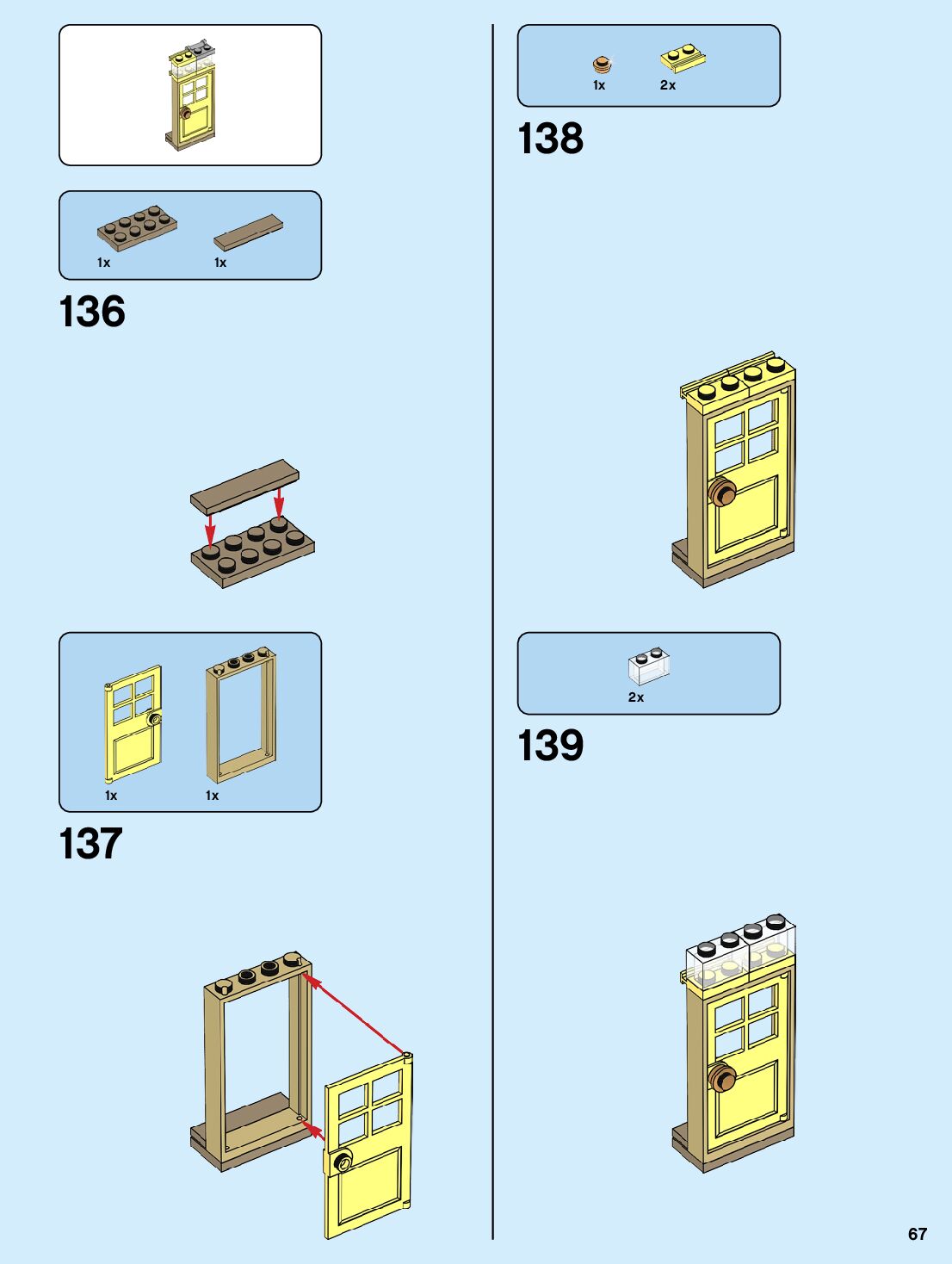 1x
1x

136

1x
1x

137

1x
2x

138

2x

139

67