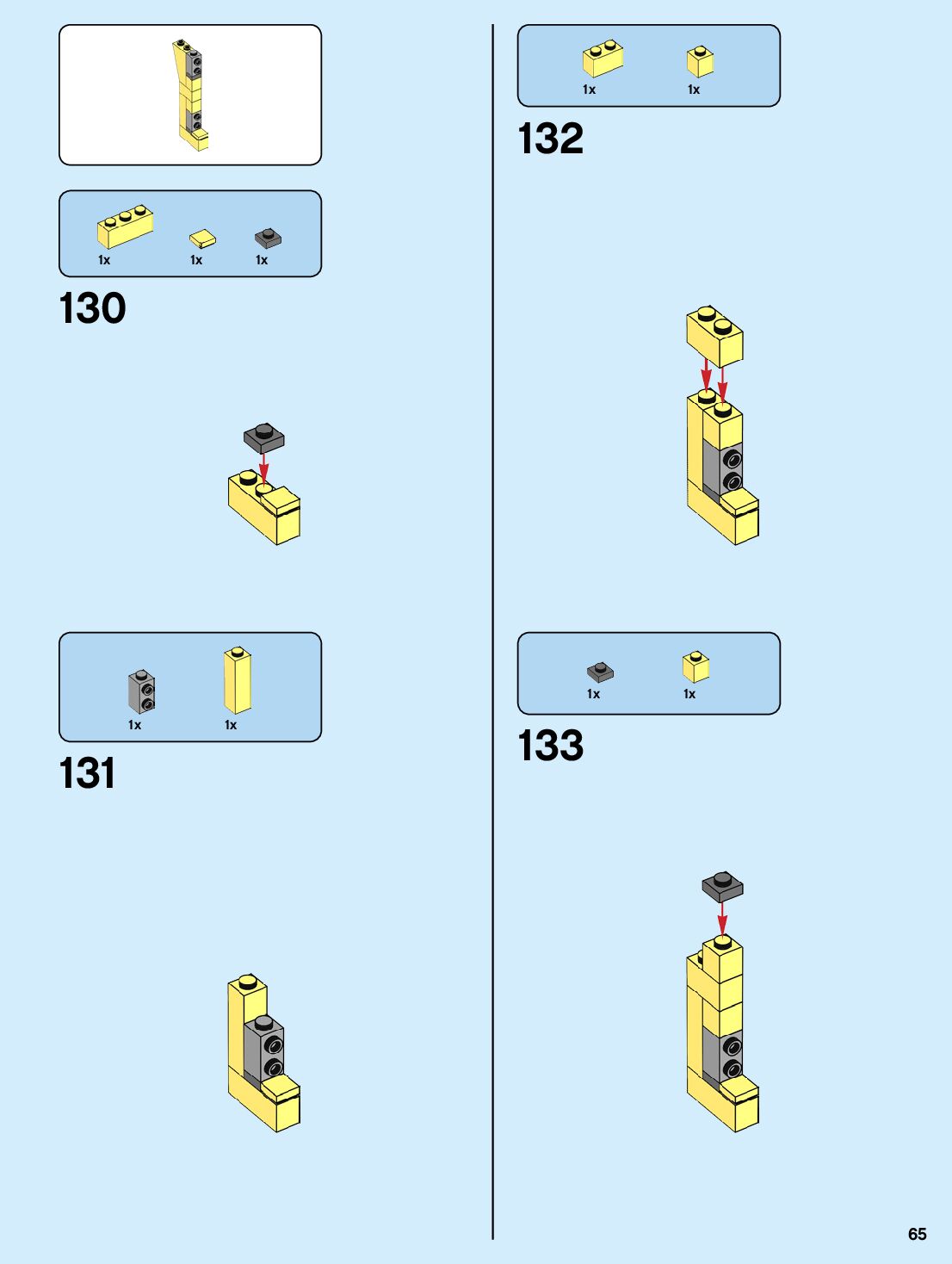 1x 1x 1x

130

1x 1x

131

1x 1x

132

1x 1x

133

65