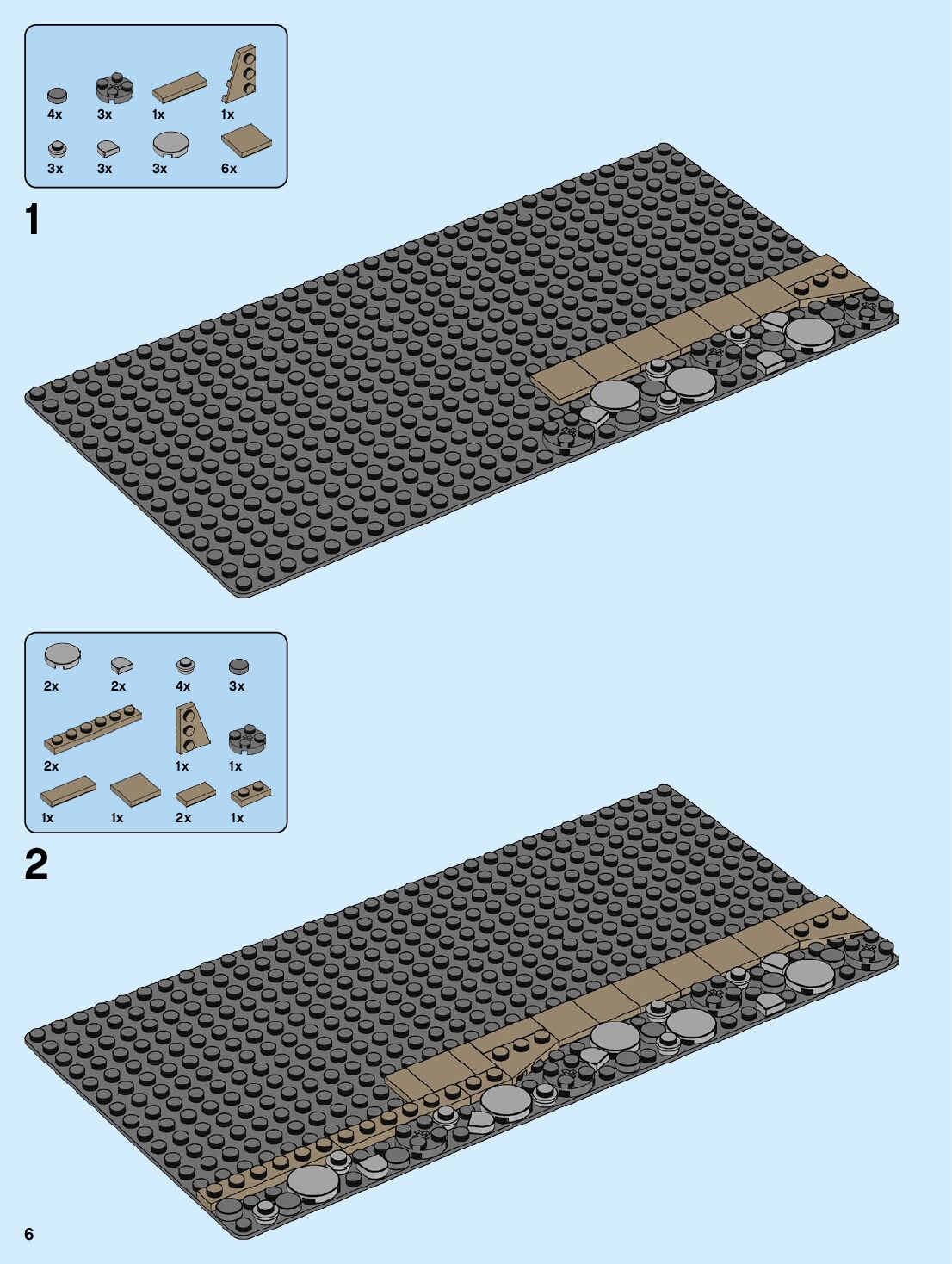 4x 3x 1x 1x
3x 3x 3x 6x

1

2x 2x 4x 3x
2x 1x 1x
1x 1x 2x 1x

2

6