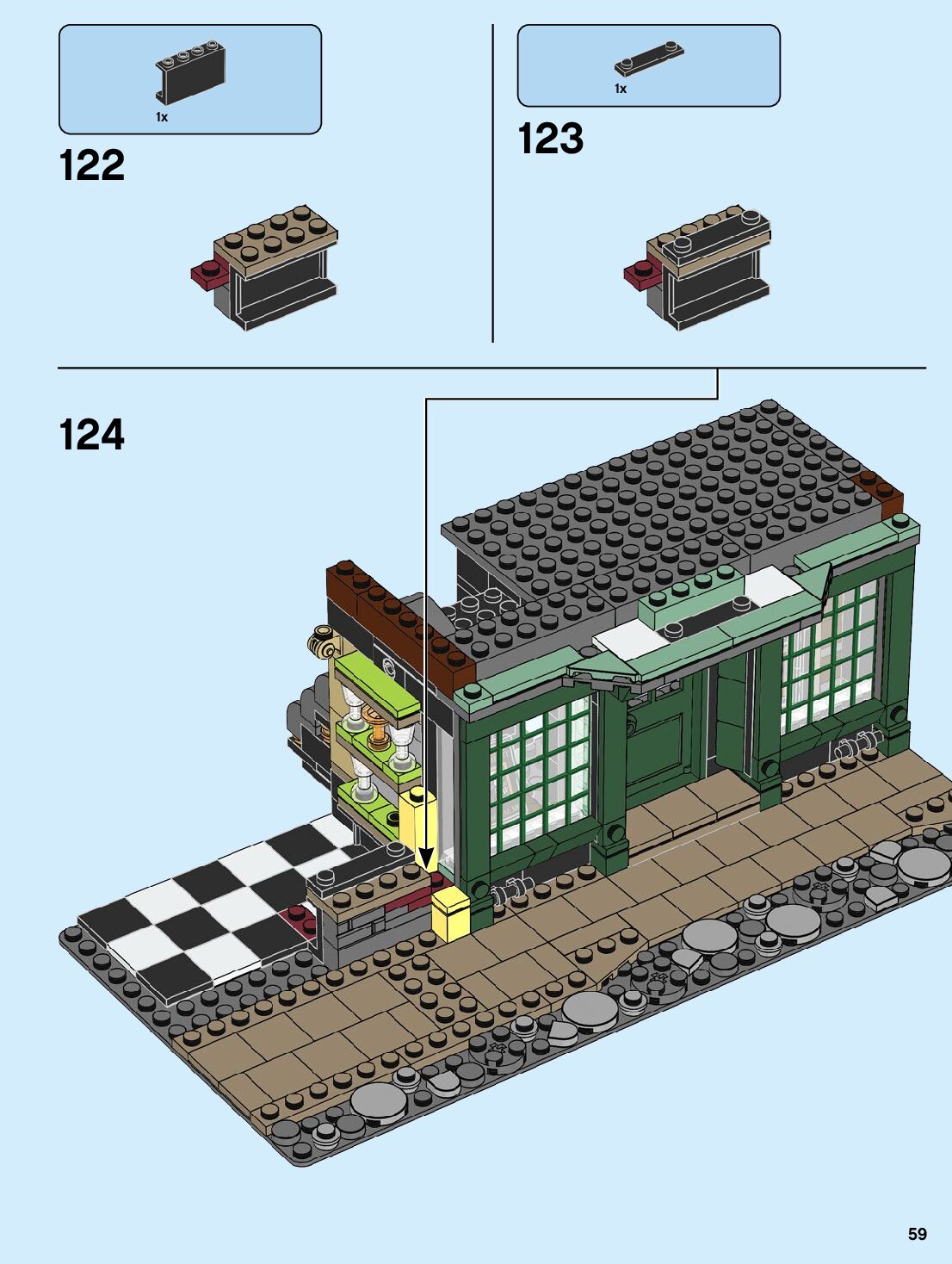 1x

122

1x

123

124

59