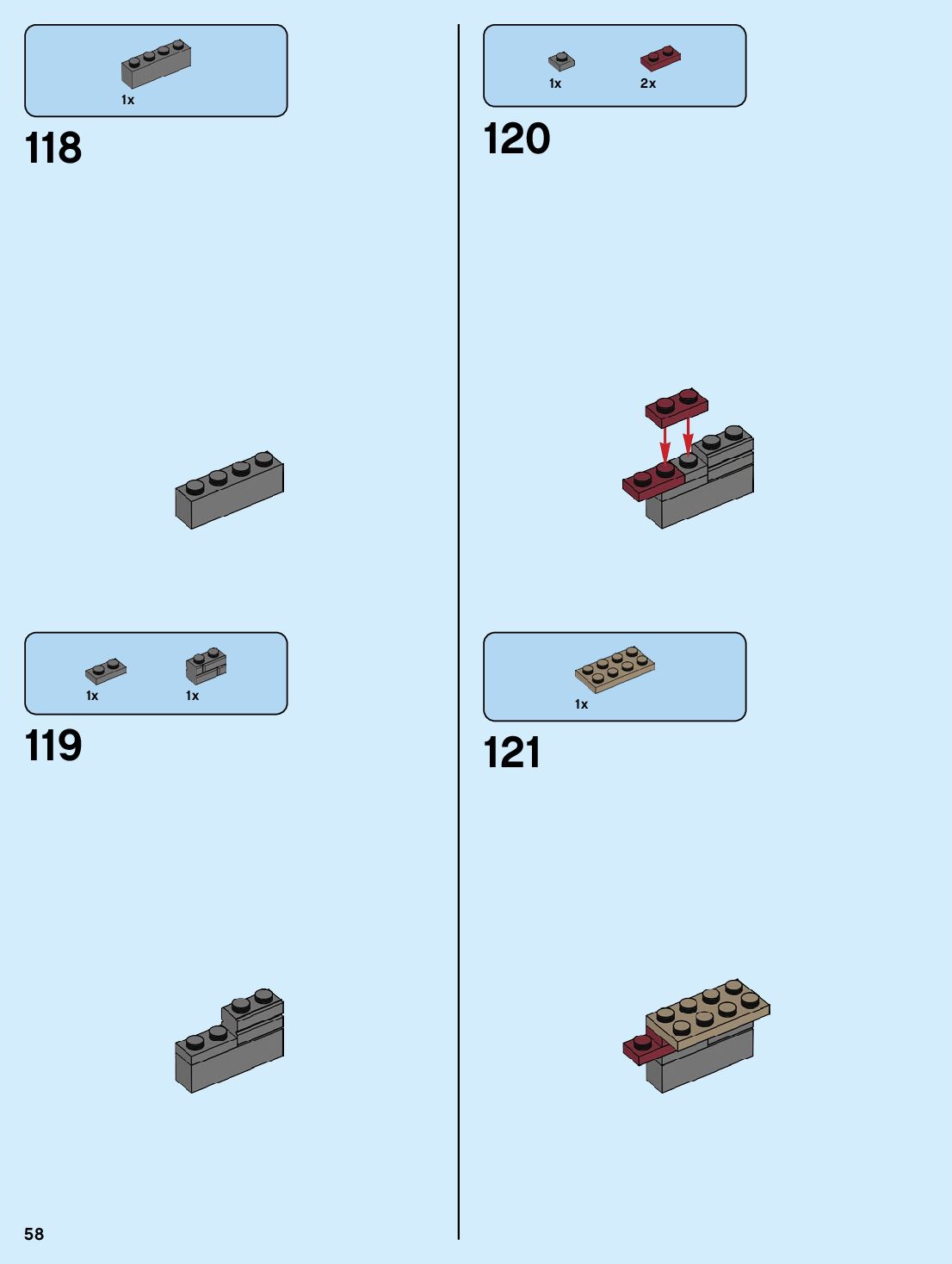 1x

118

1x 1x

119

1x 2x

120

1x

121

58