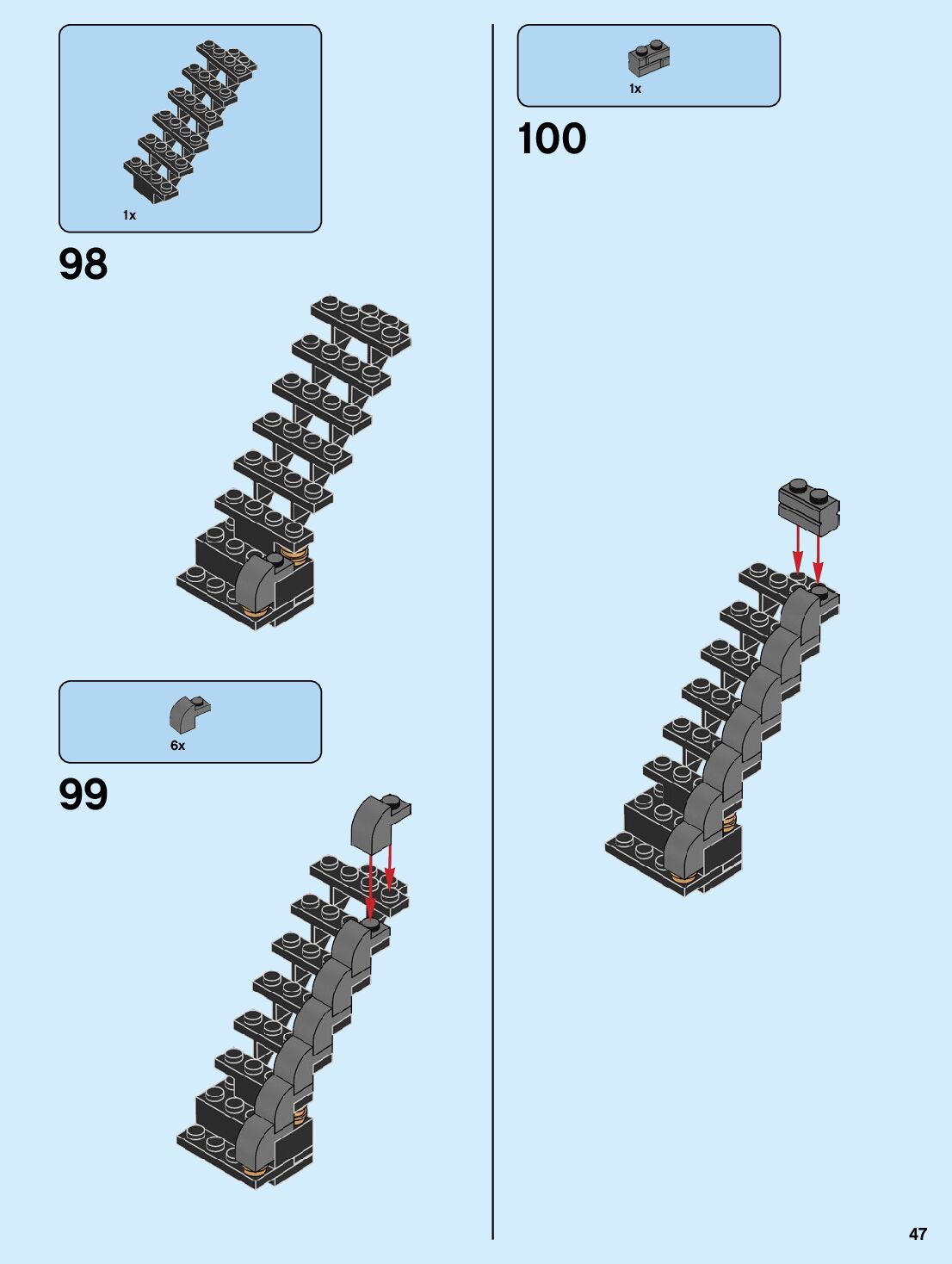 1x

98

6x

99

1x

100

47