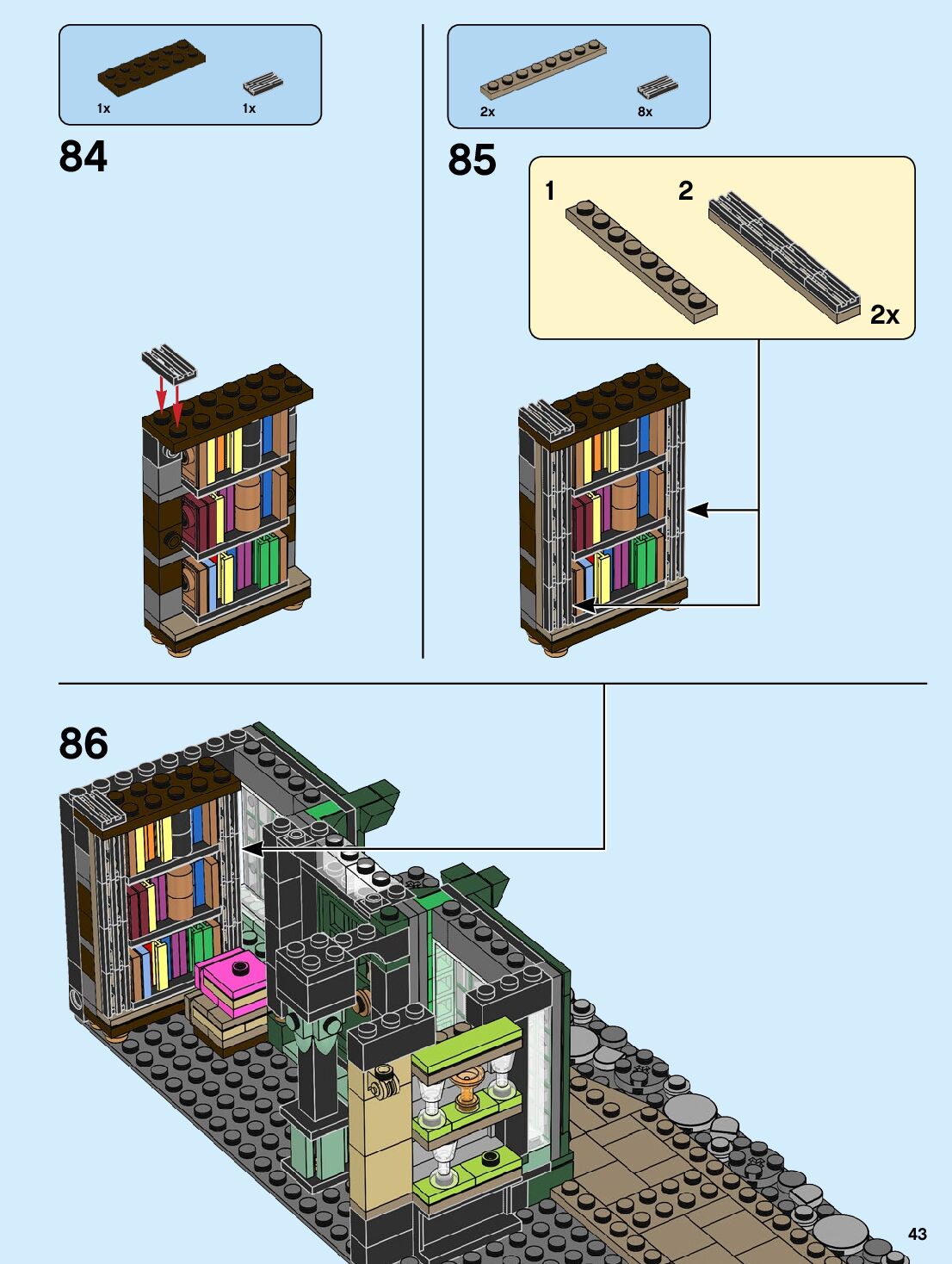 1x 1x

84

2x 8x

85

1 2

2x

86

43