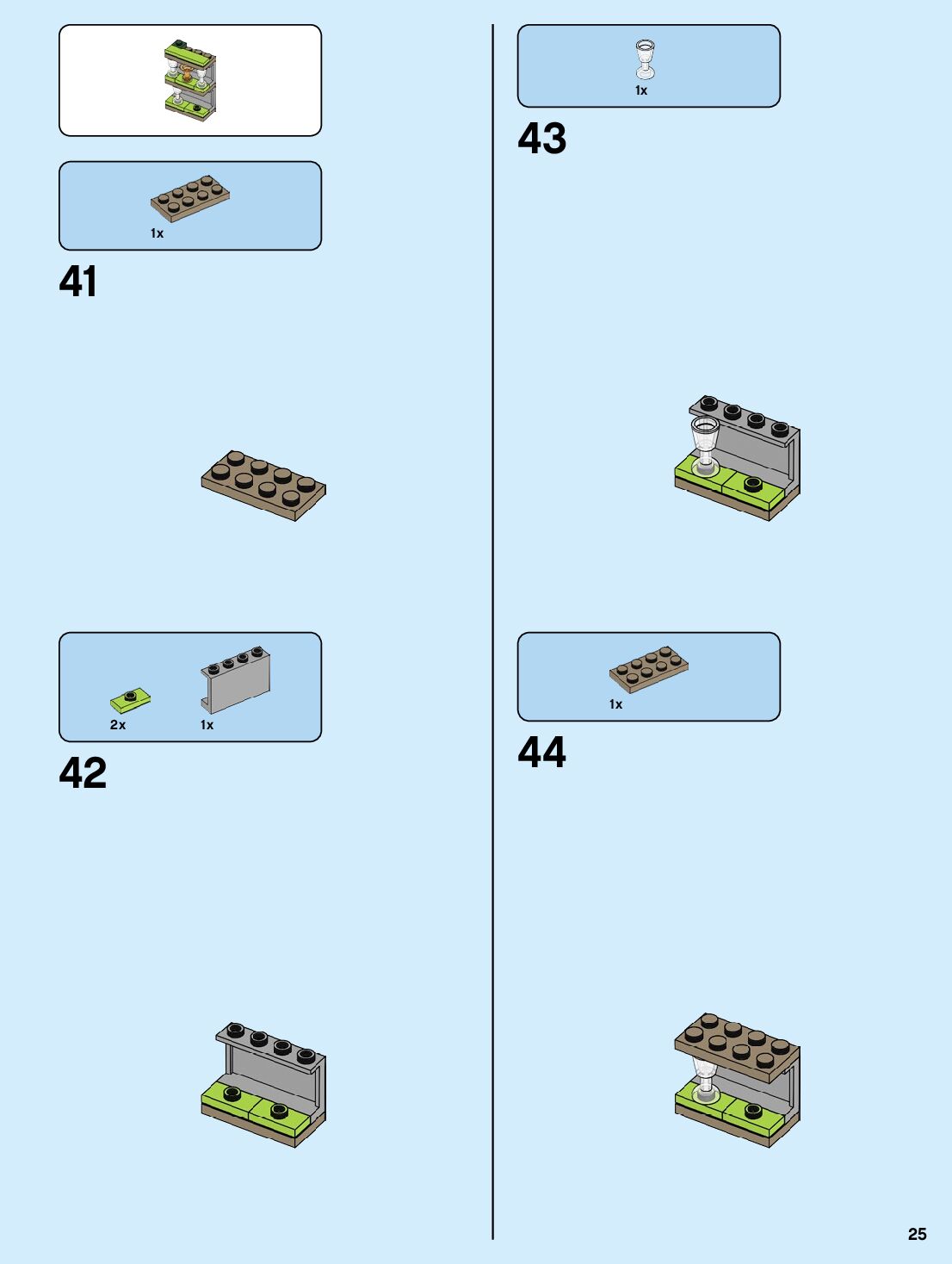 1x

41

2x 1x

42

1x

43

1x

44

25