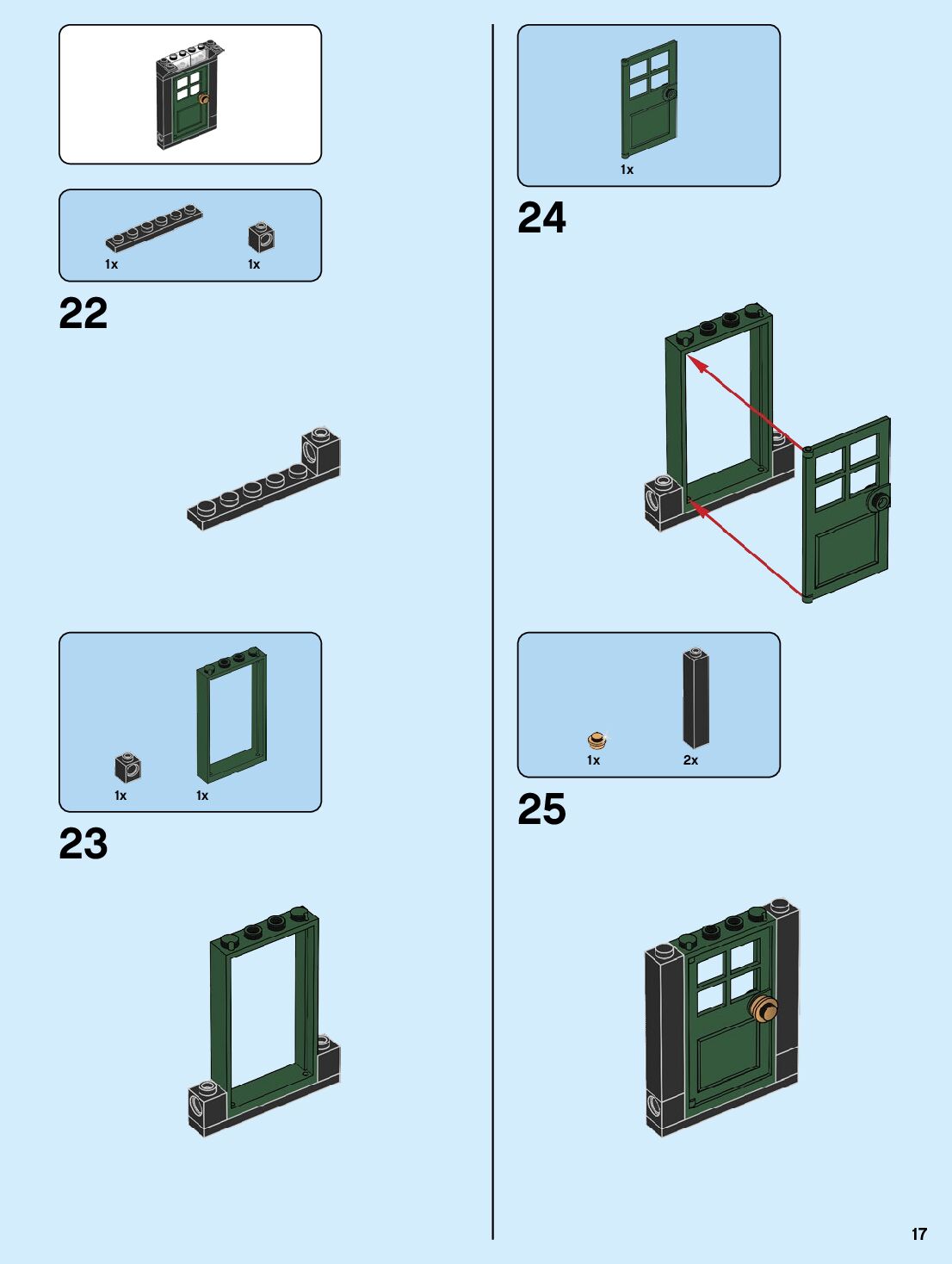 1x

1x

22

1x

1x

23

1x

24

1x

2x

25

17