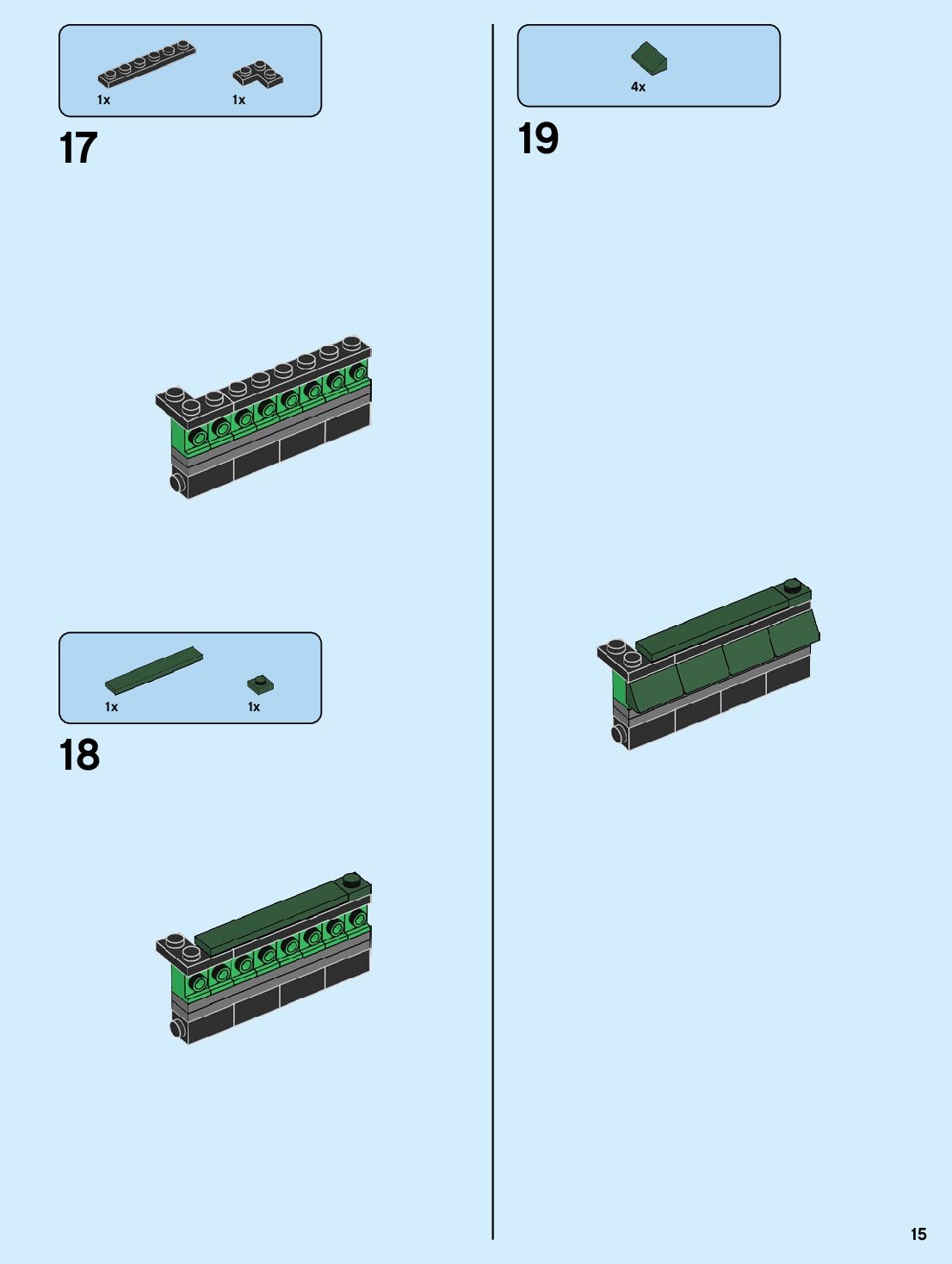 1x 1x

17

1x 1x

18

4x

19

15