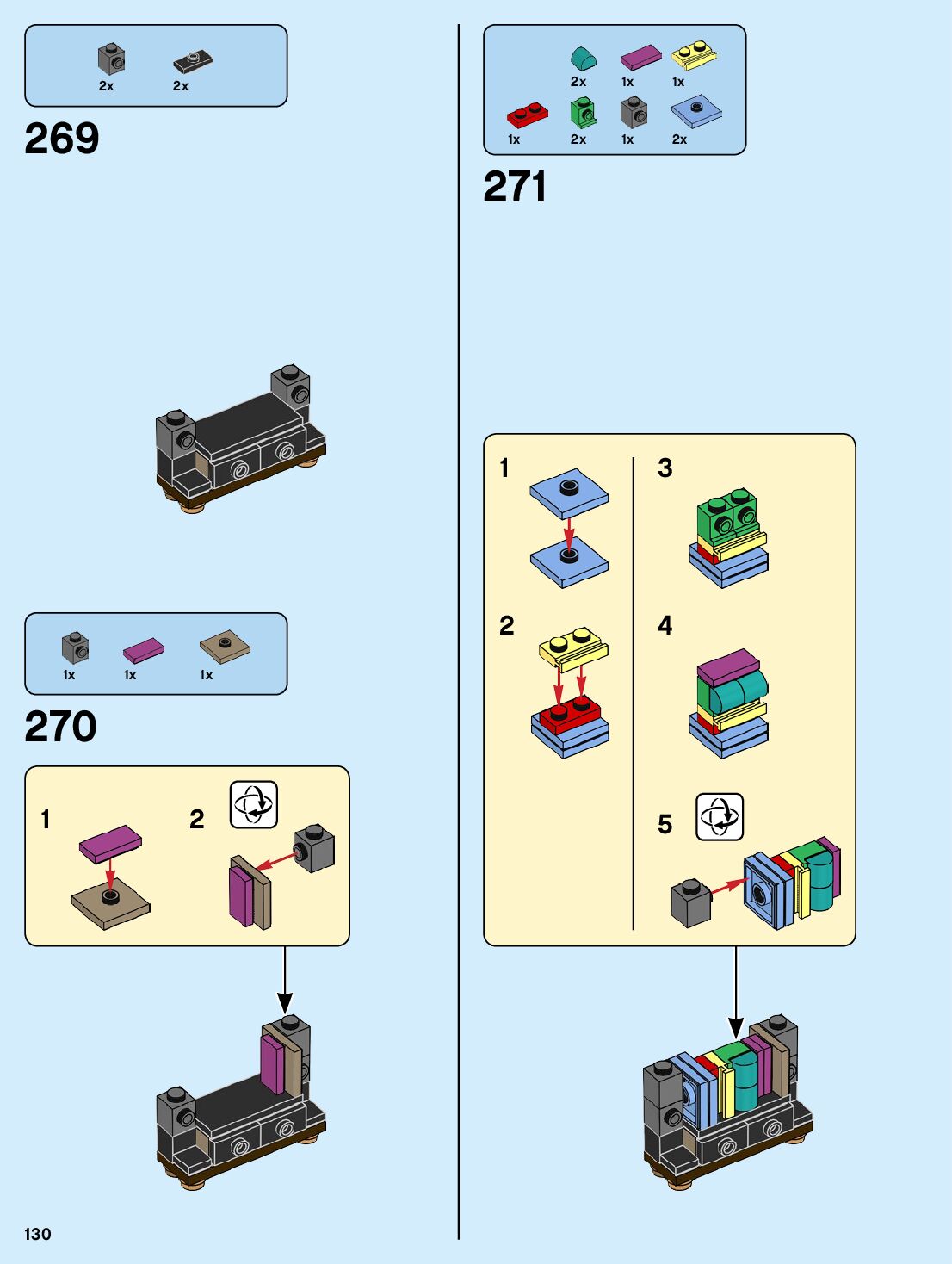 2x 2x

269

1x 1x 1x

270

1

2

2x 1x 1x

1x 2x 1x 2x

271

1

2

3

4

5

130