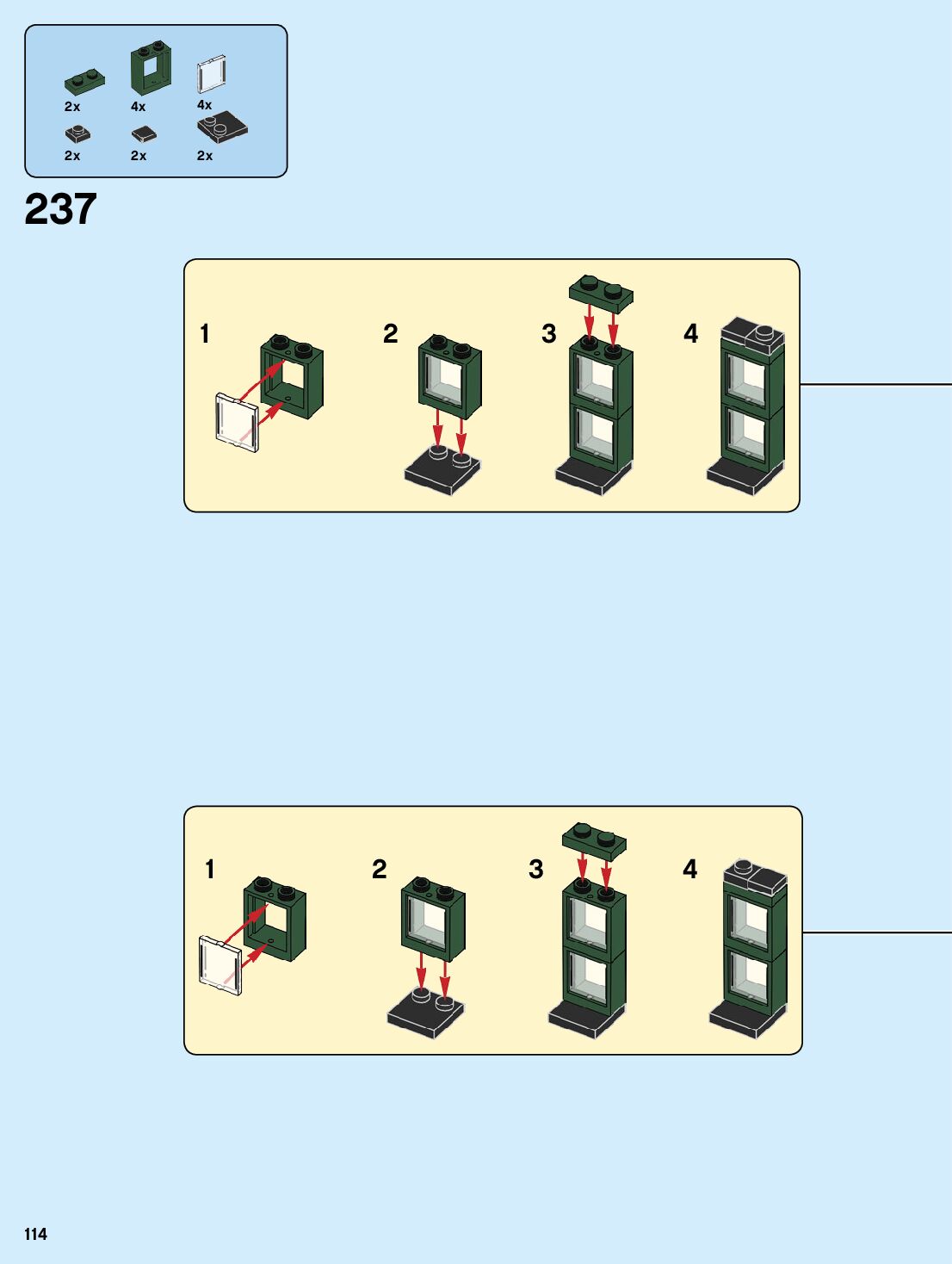 2x 4x 4x
2x 2x 2x

237

1 2 3 4

1 2 3 4

114