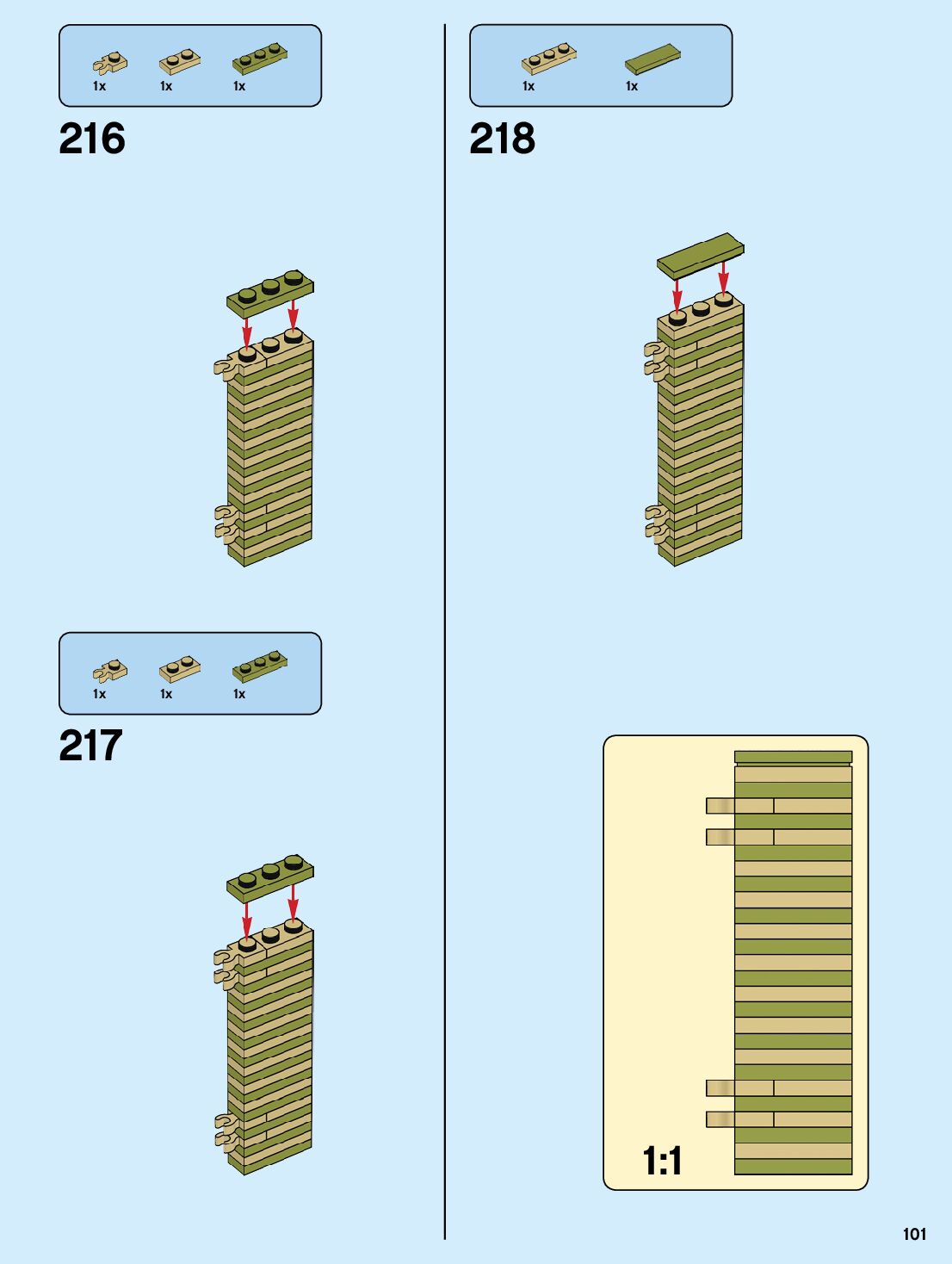 1x 1x 1x

216

1x 1x 1x

217

1x 1x

218

1:1

101