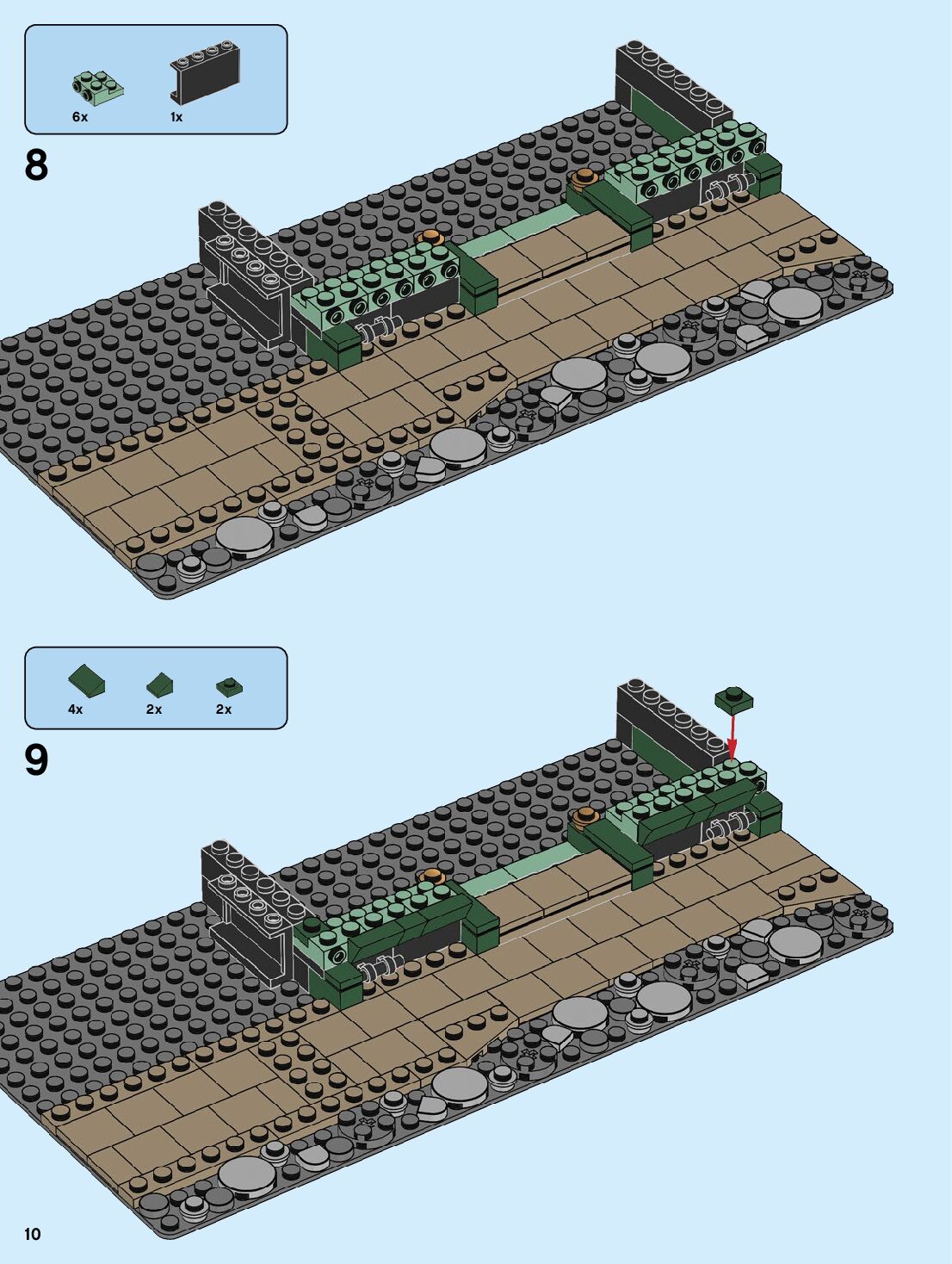 6x

1x

8

4x

2x

2x

9

10