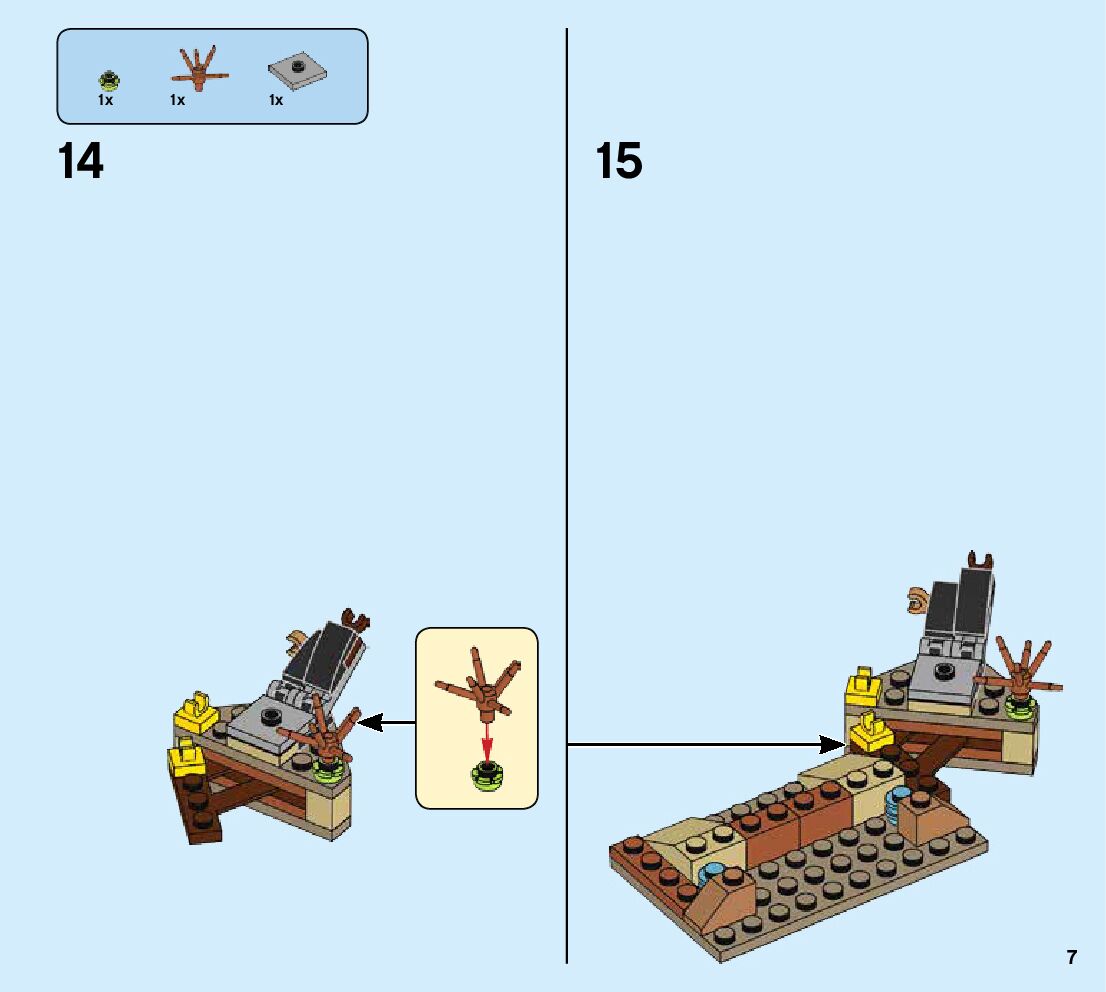 1x 1x 1x

14

15

7