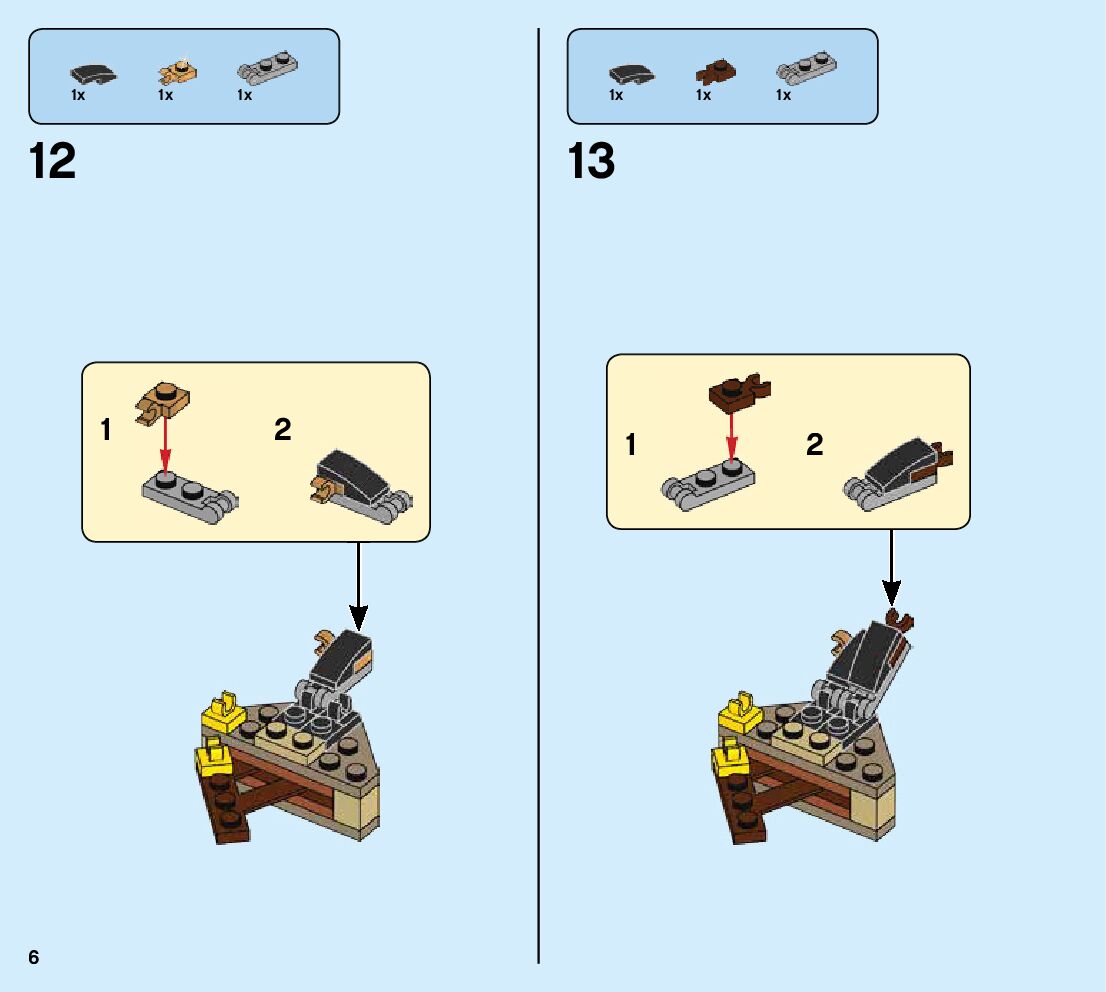 1x 1x 1x

12

1

2

1x 1x 1x

13

1

2

6