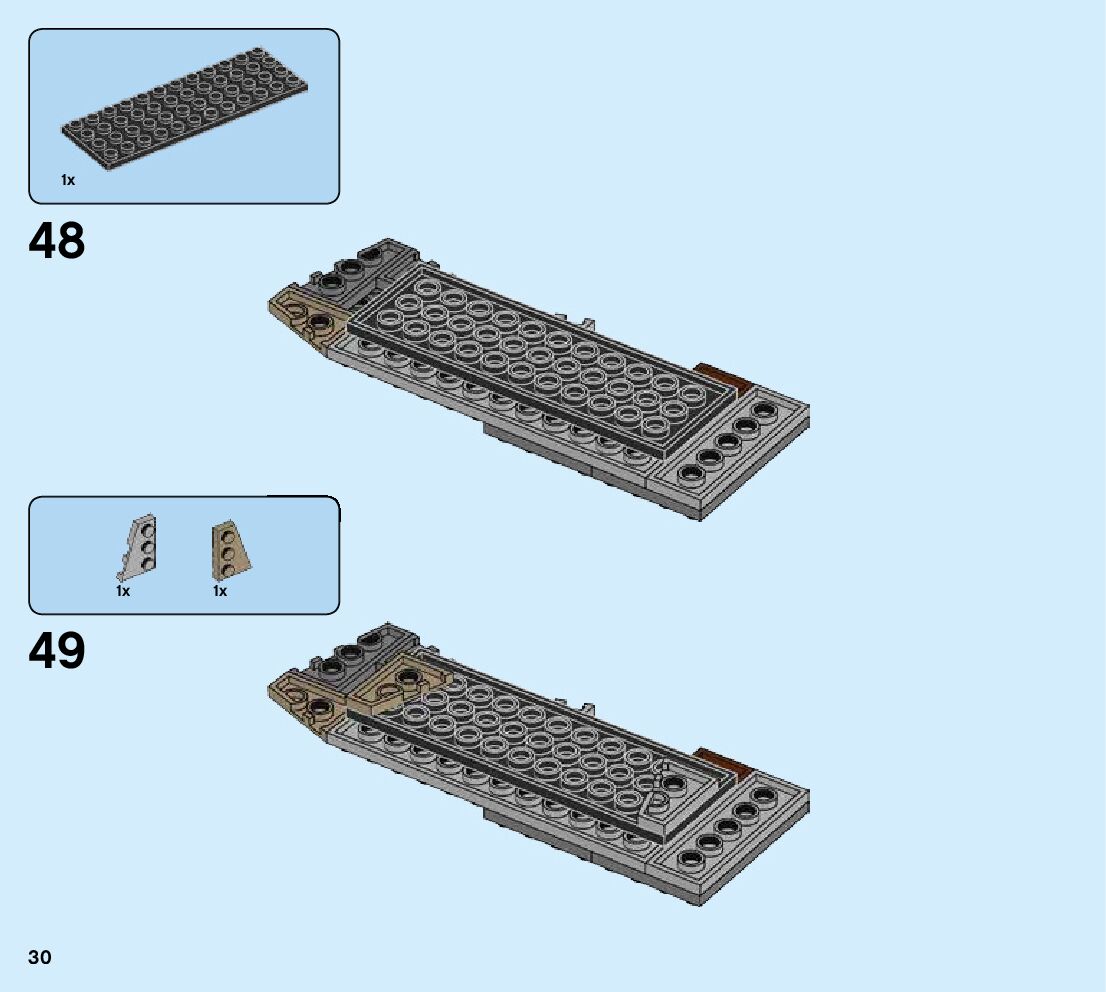 1x

48

1x 1x

49

30