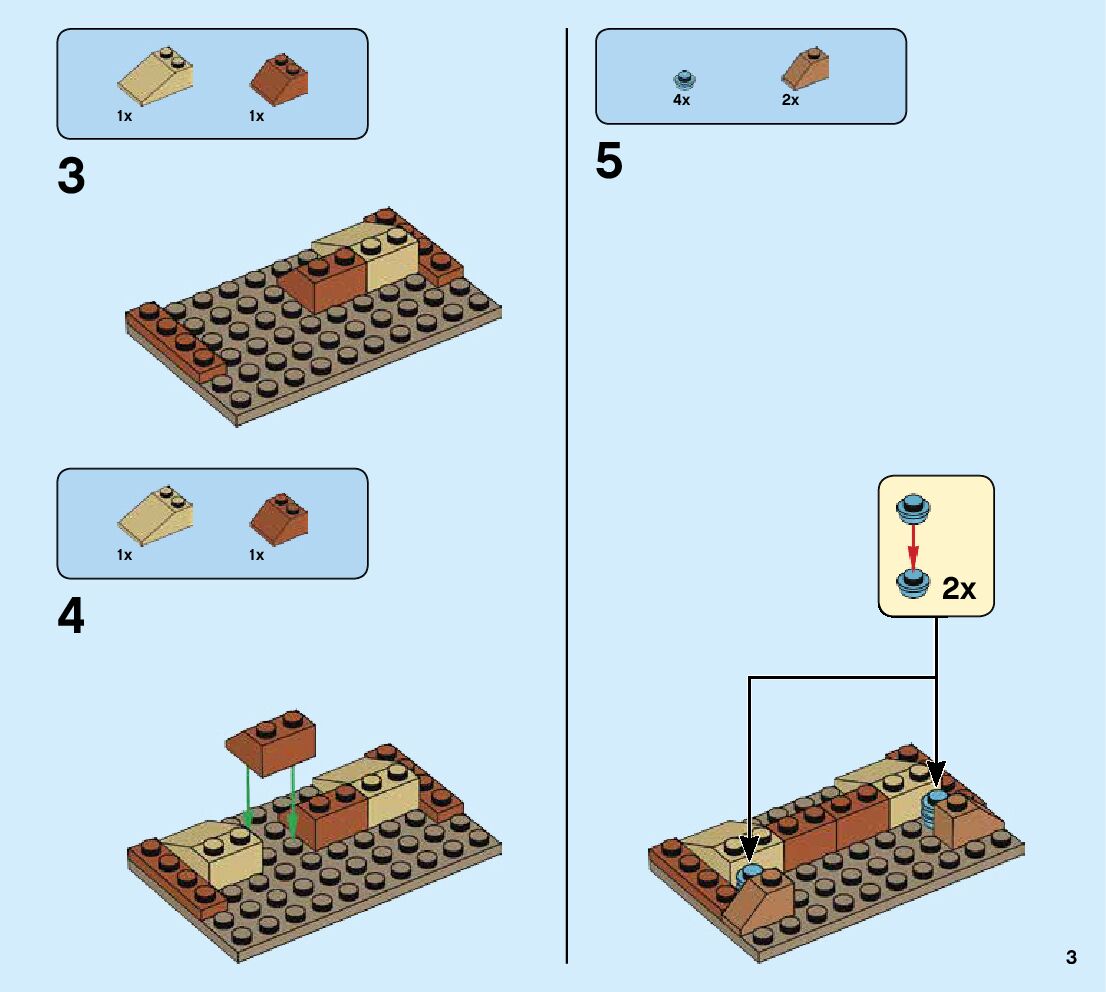 1x 1x

3

1x 1x

4

4x 2x

5

2x

3