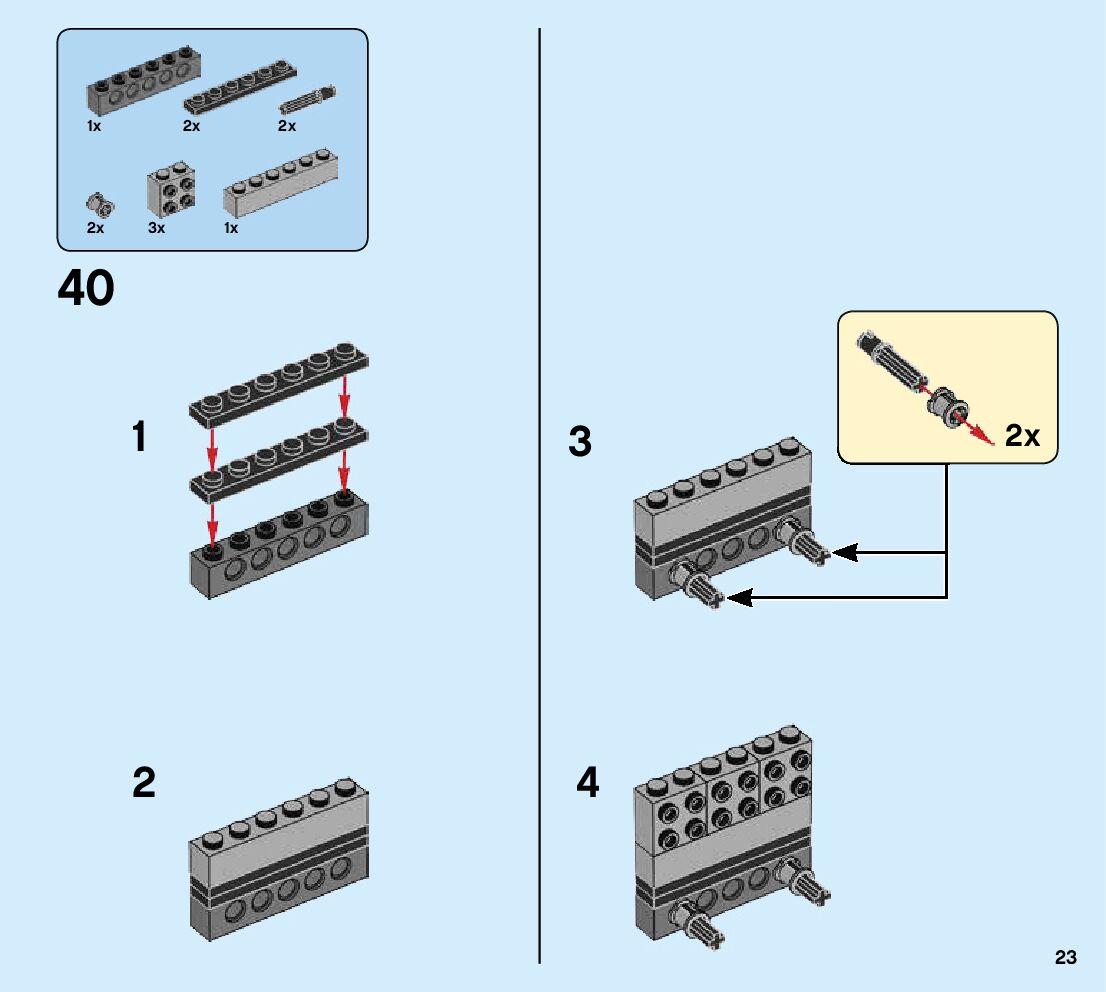 1x 2x 2x

2x 3x 1x

40

1

2

3

2x

4

23