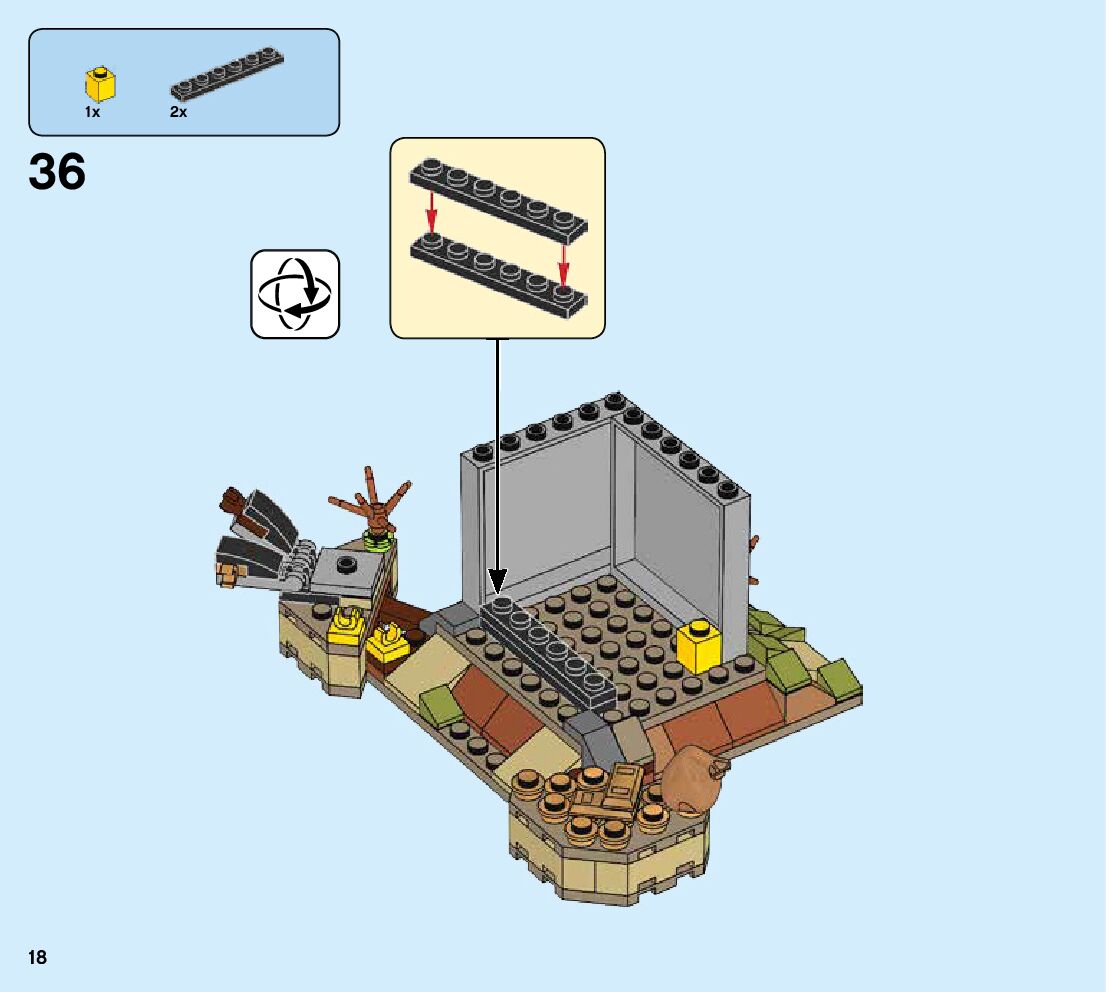 1x
2x

36

18