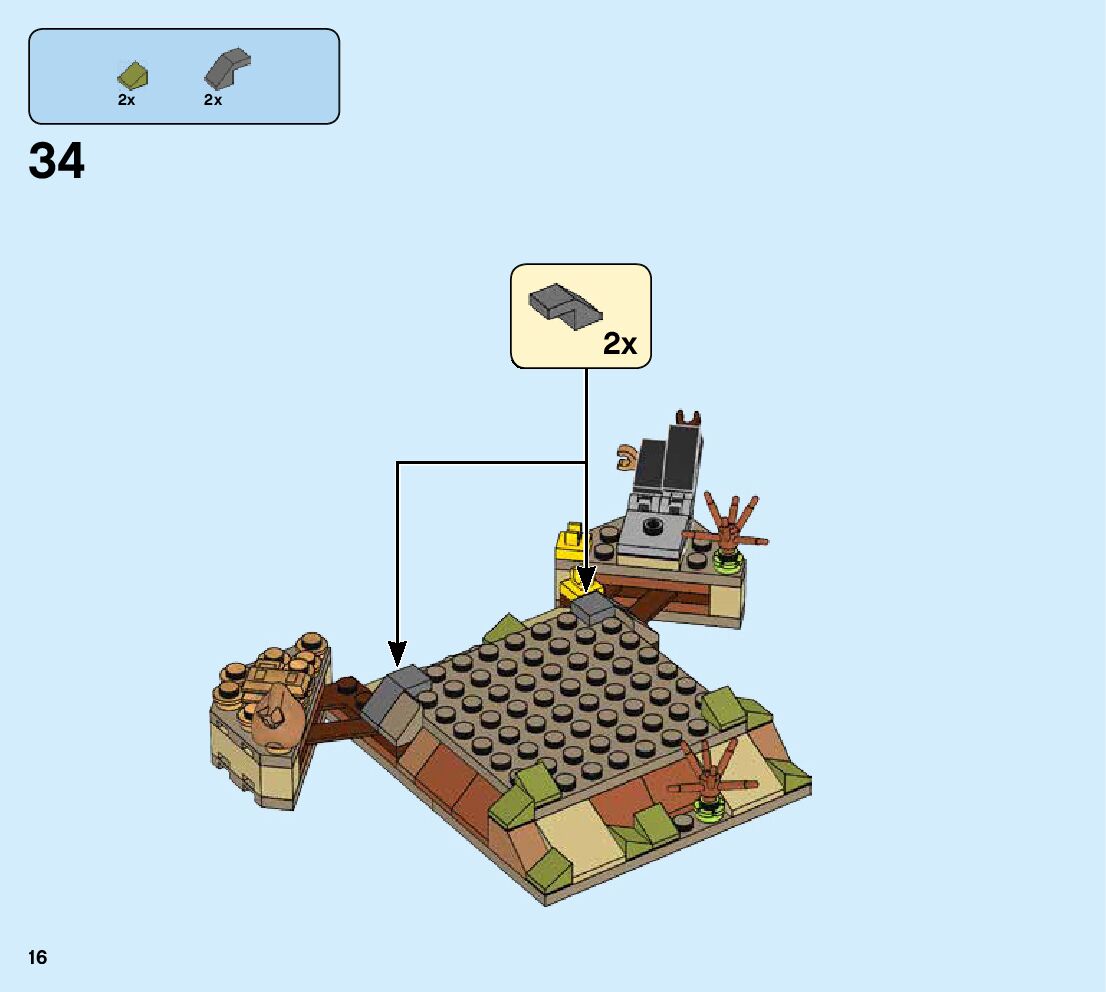 2x 2x

34

2x

16