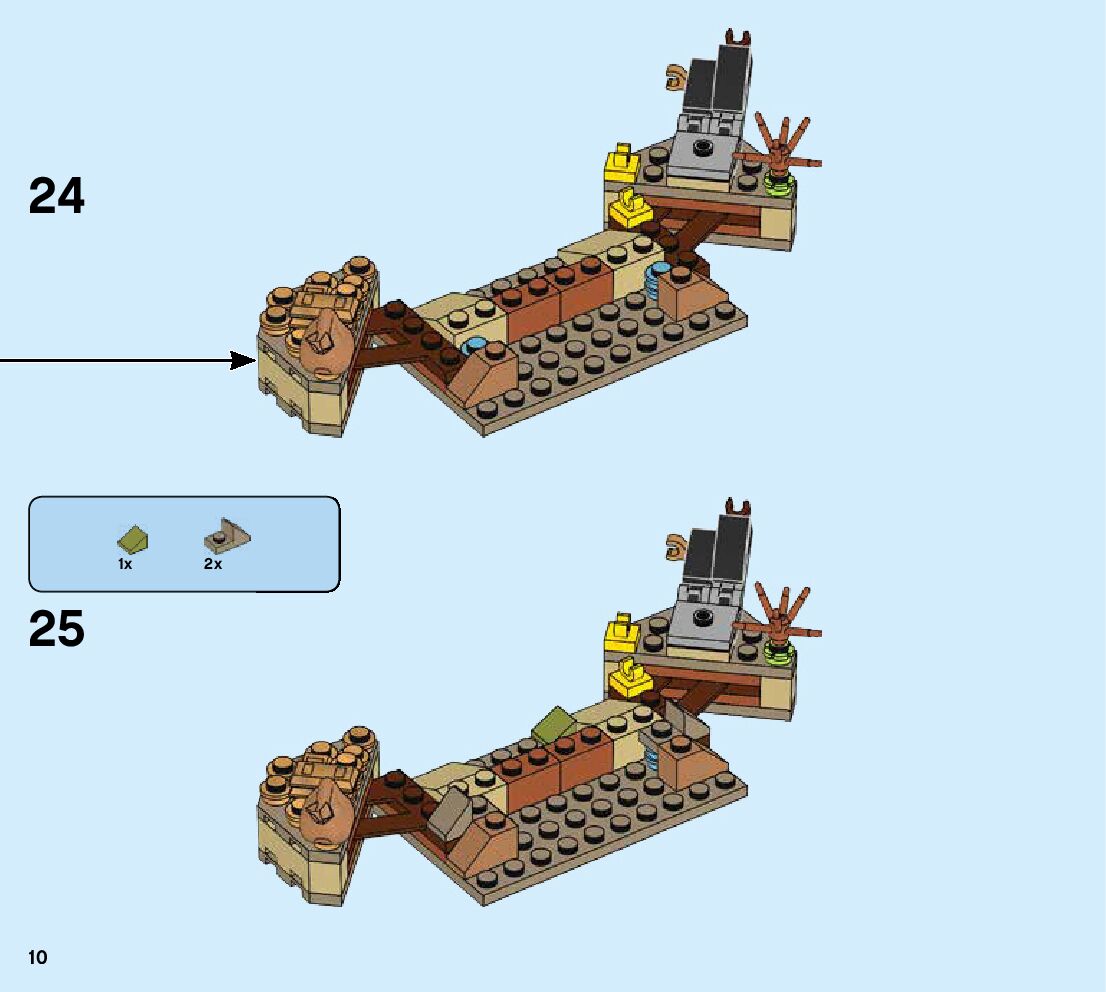 24

1x

2x

25

10