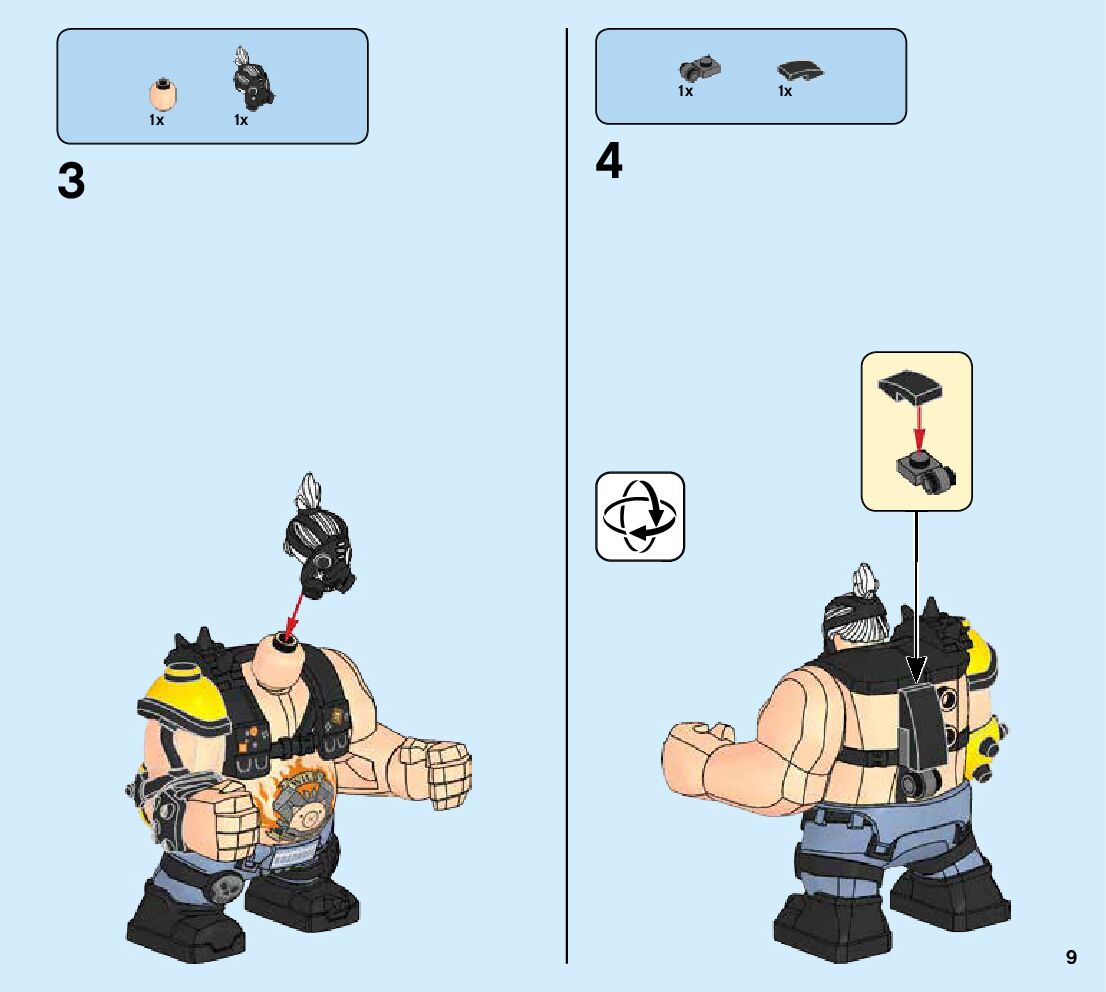 1x 1x

3

1x 1x

4

9