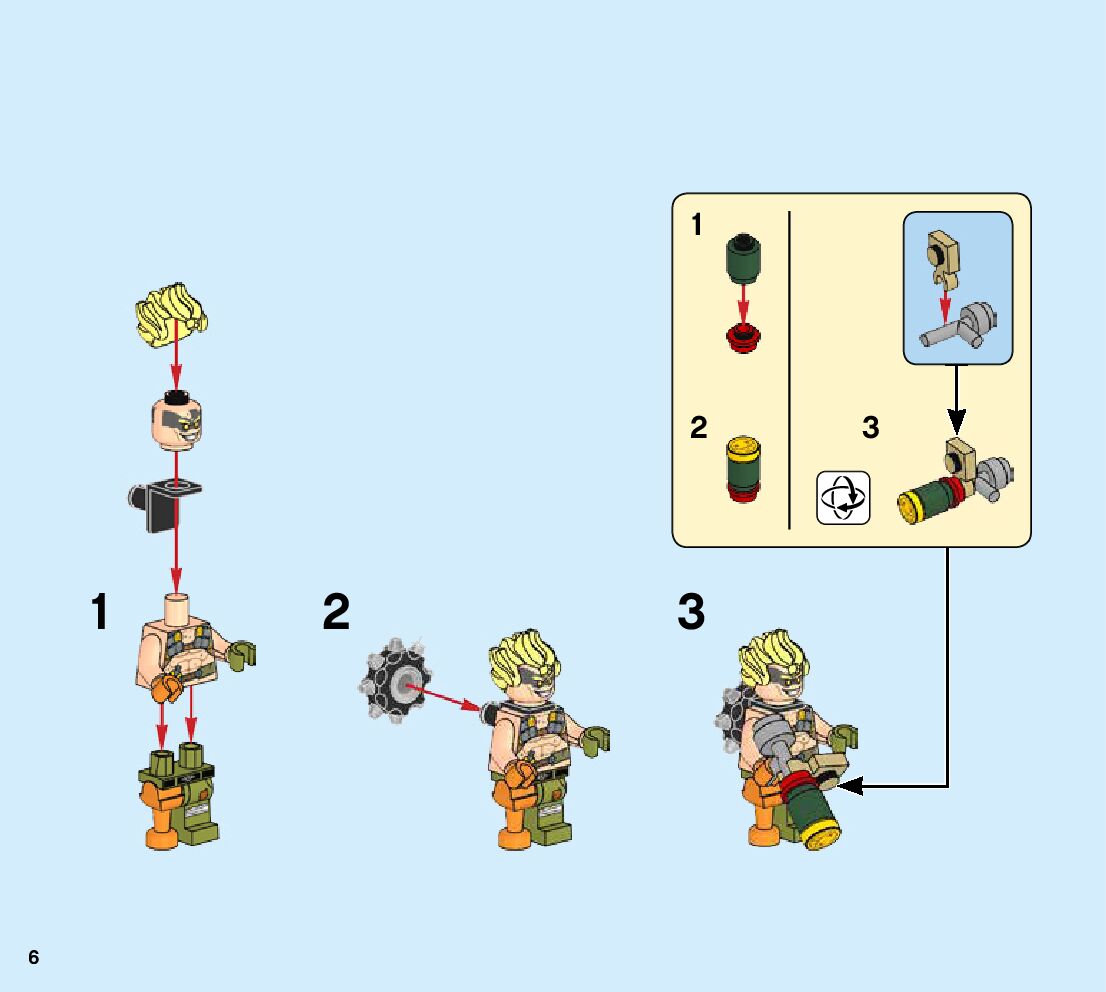 1

2

3

1

2

3

6