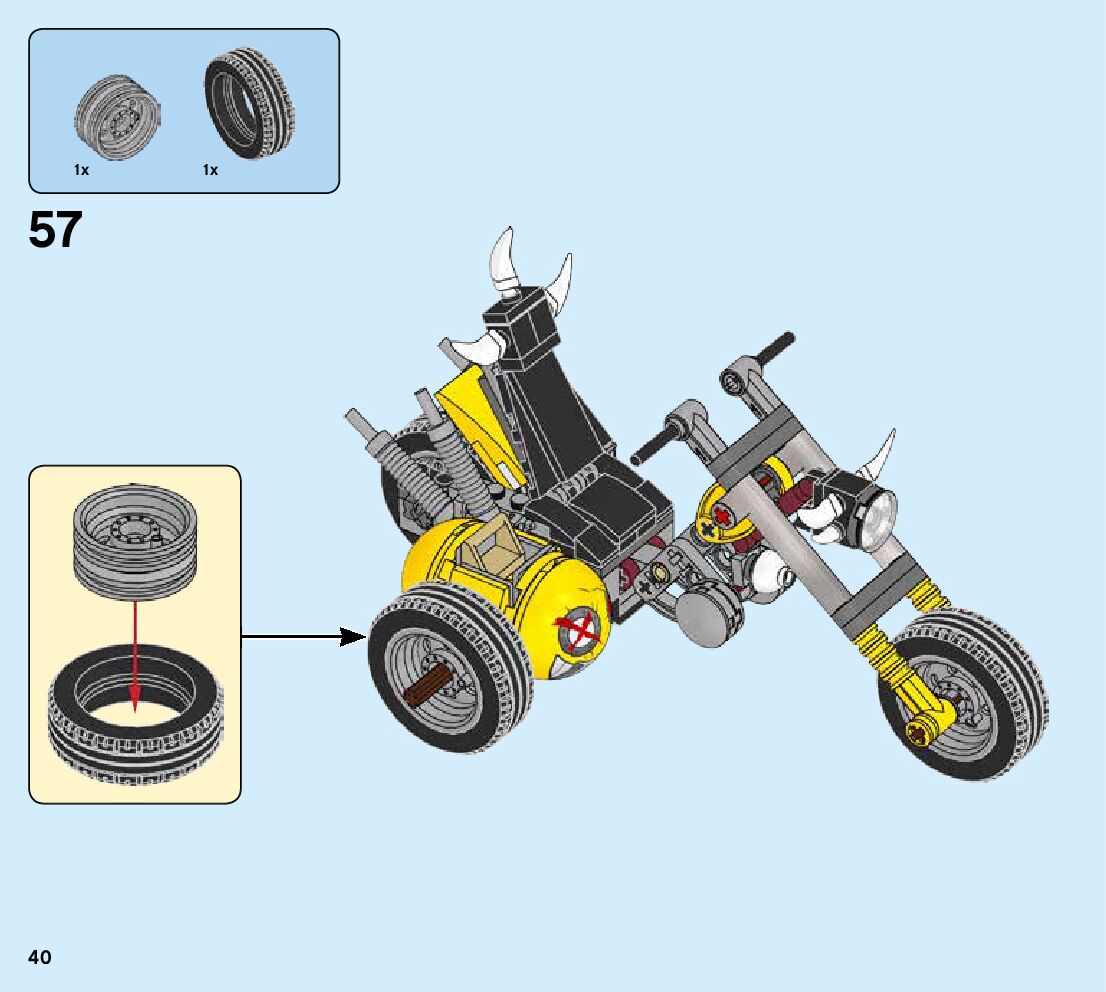 1x 1x

57

40