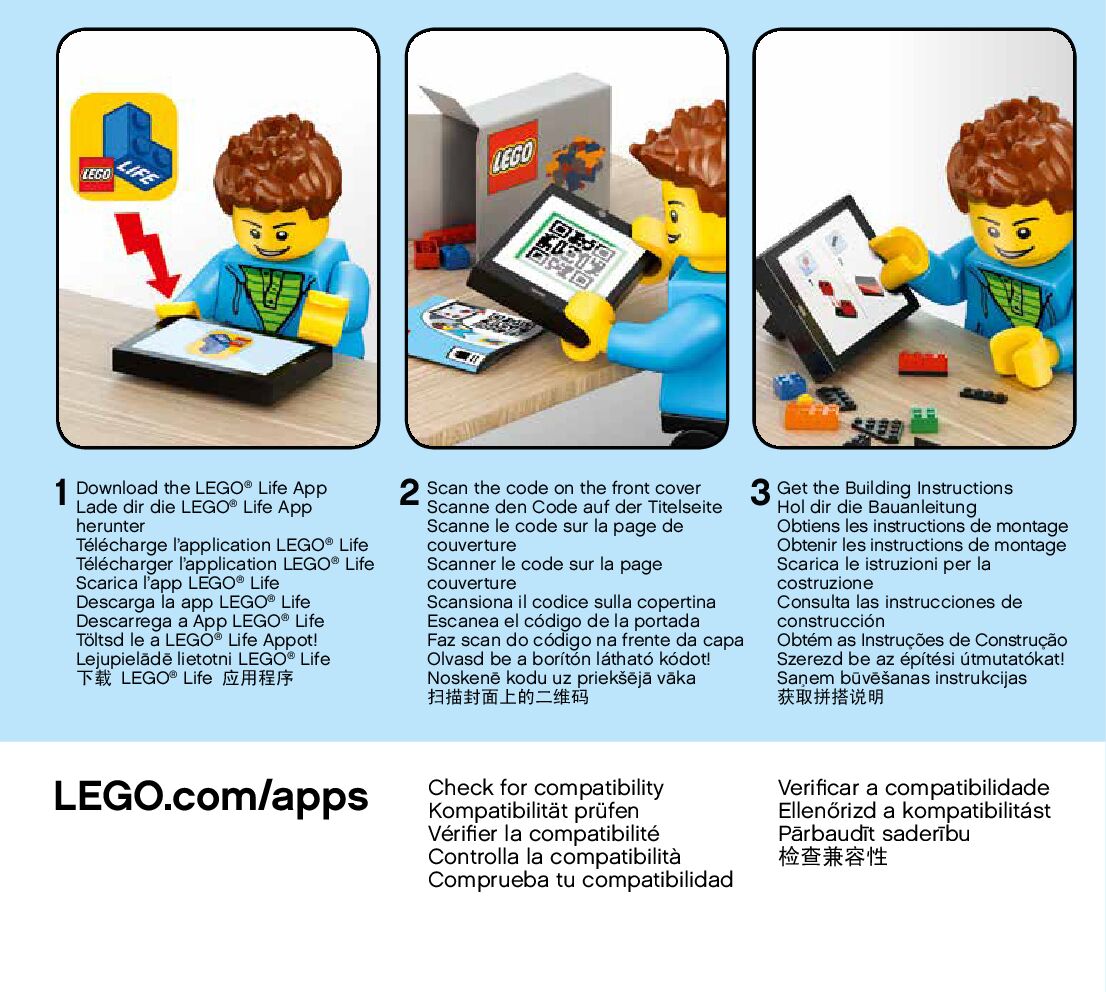 LEGO LIFE

LEGO

1 Download the LEGO® Life App
Lade dir die LEGO® Life App herunter
Télécharge l'application LEGO® Life
Télécharger l'application LEGO® Life
Scarica l'app LEGO® Life
Descarga la app LEGO® Life
Descarrega a App LEGO® Life
Töltsd le a LEGO® Life Appot!
Lejupielādē lietotni LEGO® Life
下载 LEGO® Life 应用程序

2 Scan the code on the front cover
Scanne den Code auf der Titelseite
Scanne le code sur la page de couverture
Scanner le code sur la page couverture
Scansiona il codice sulla copertina
Escanea el código de la portada
Faz scan do código na frente da capa
Olvasd be a borítón látható kódot!
Noskenē kodu uz priekšējā vāka
扫描封面上的二维码

3 Get the Building Instructions
Hol dir die Bauanleitung
Obtiens les instructions de montage
Obtenir les instructions de montage
Scarica le istruzioni per la costruzione
Consulta las instrucciones de construcción
Obtém as Instruções de Construção
Szerezd be az építési útmutatókat!
Saņem būvēšanas instrukcijas
获取拼搭说明

LEGO.com/apps

Check for compatibility
Kompatibilität prüfen
Vérifier la compatibilité
Controlla la compatibilità
Comprueba tu compatibilidad

Verificar a compatibilidade
Ellenőrizd a kompatibilitást
Pārbaudīt saderību
检查兼容性