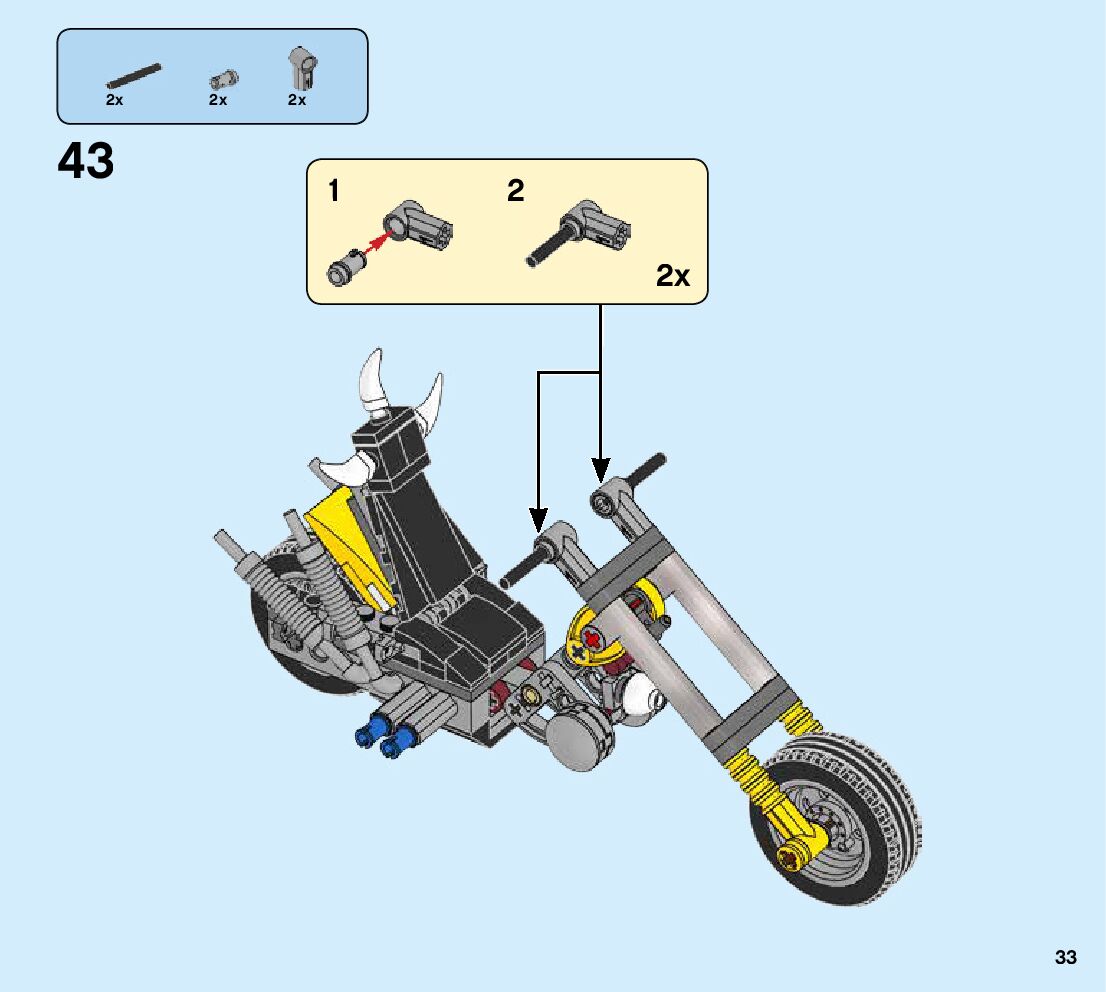 2x 2x 2x

43

1 2

2x

33