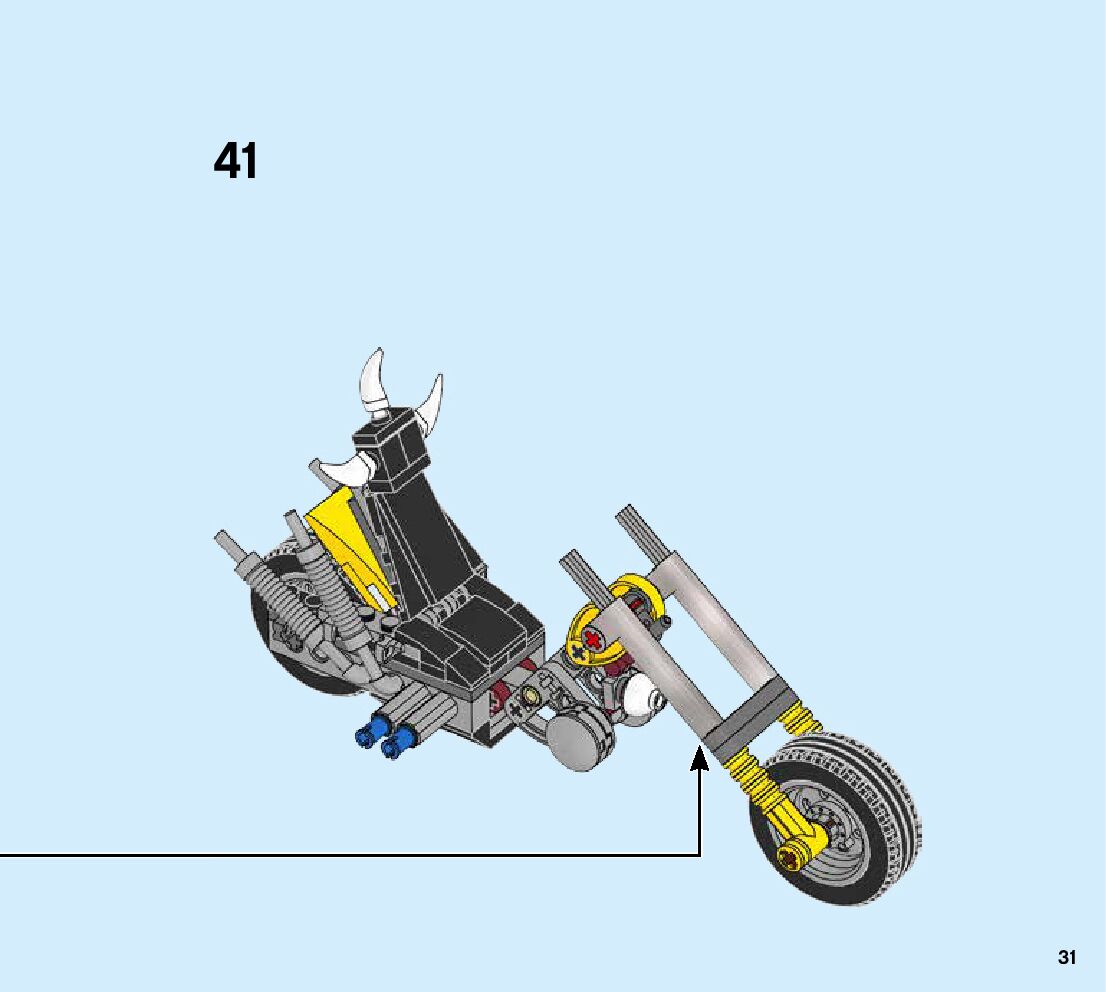 41

31