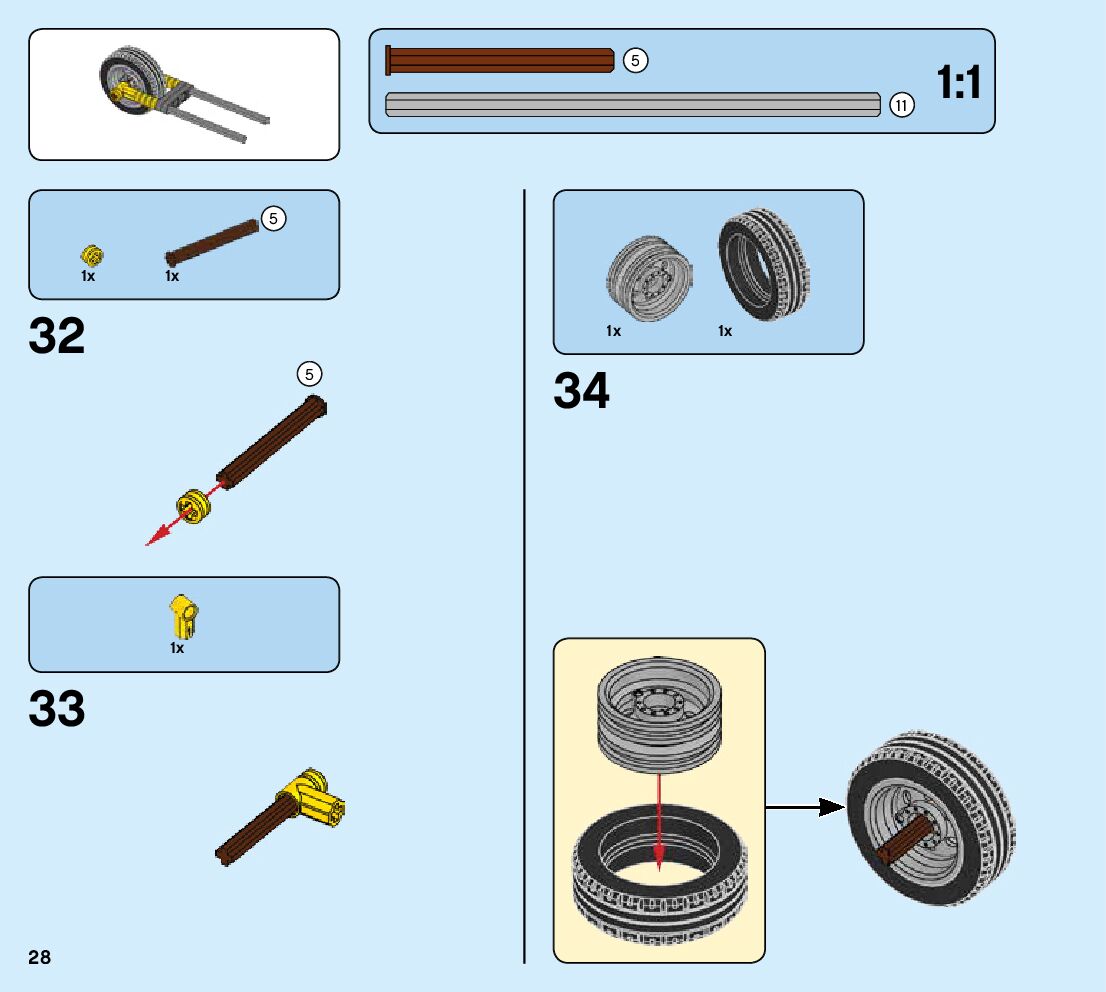 5
11
1:1

5
1x
1x

32

5

1x

33

1x
1x

34

28