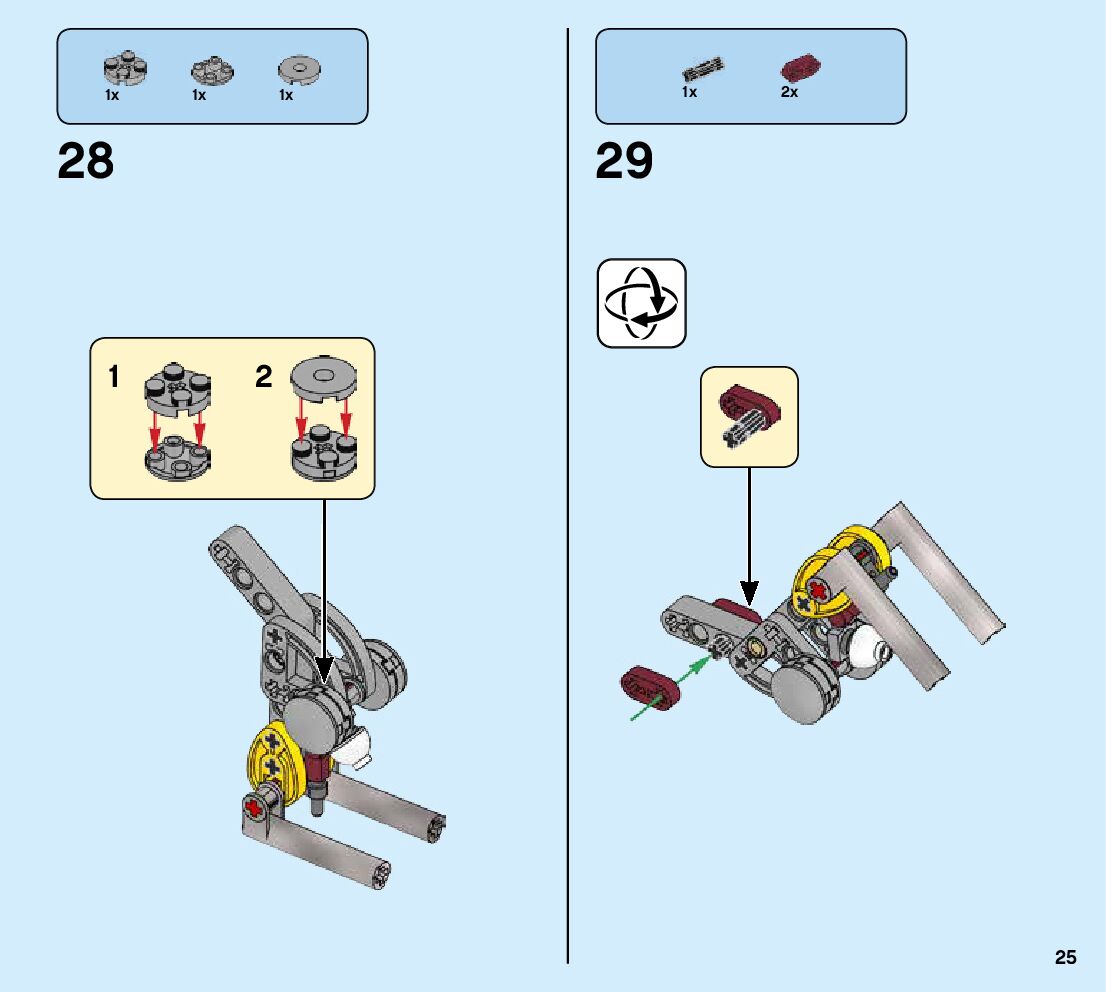 1x 1x 1x

28

1

2

1x 2x

29

25