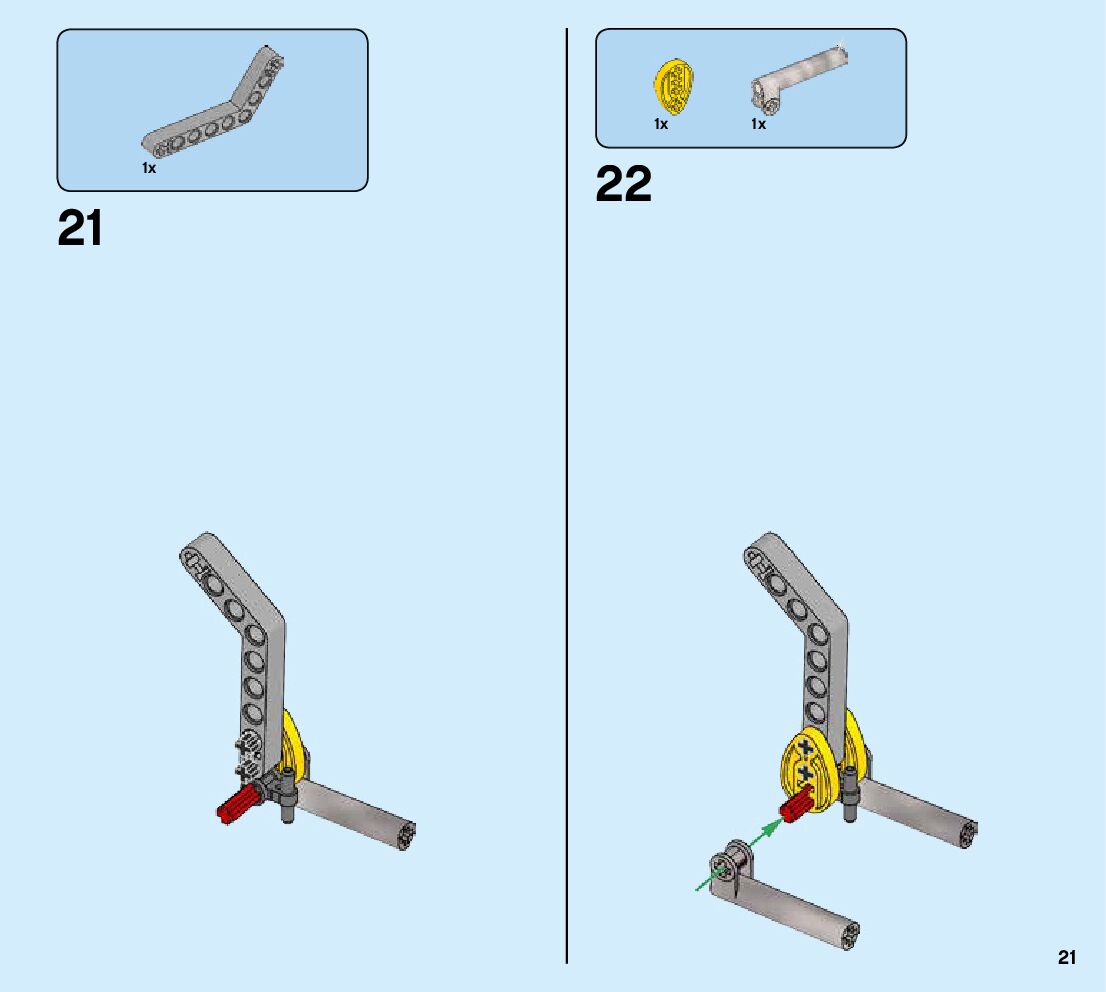 1x

21

1x 1x

22

21