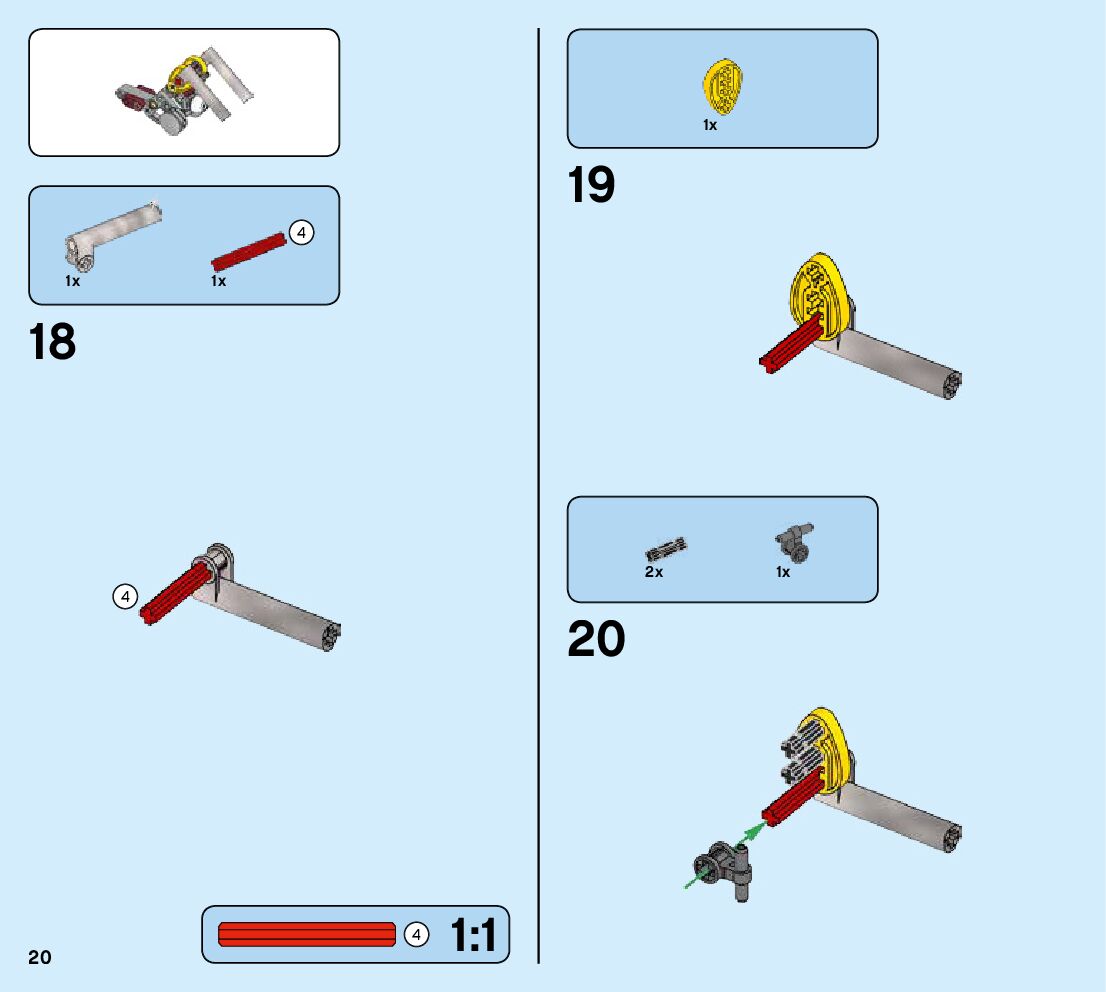 1x
1x
4
18
4
4
1:1
20

1x
19
2x
1x
20