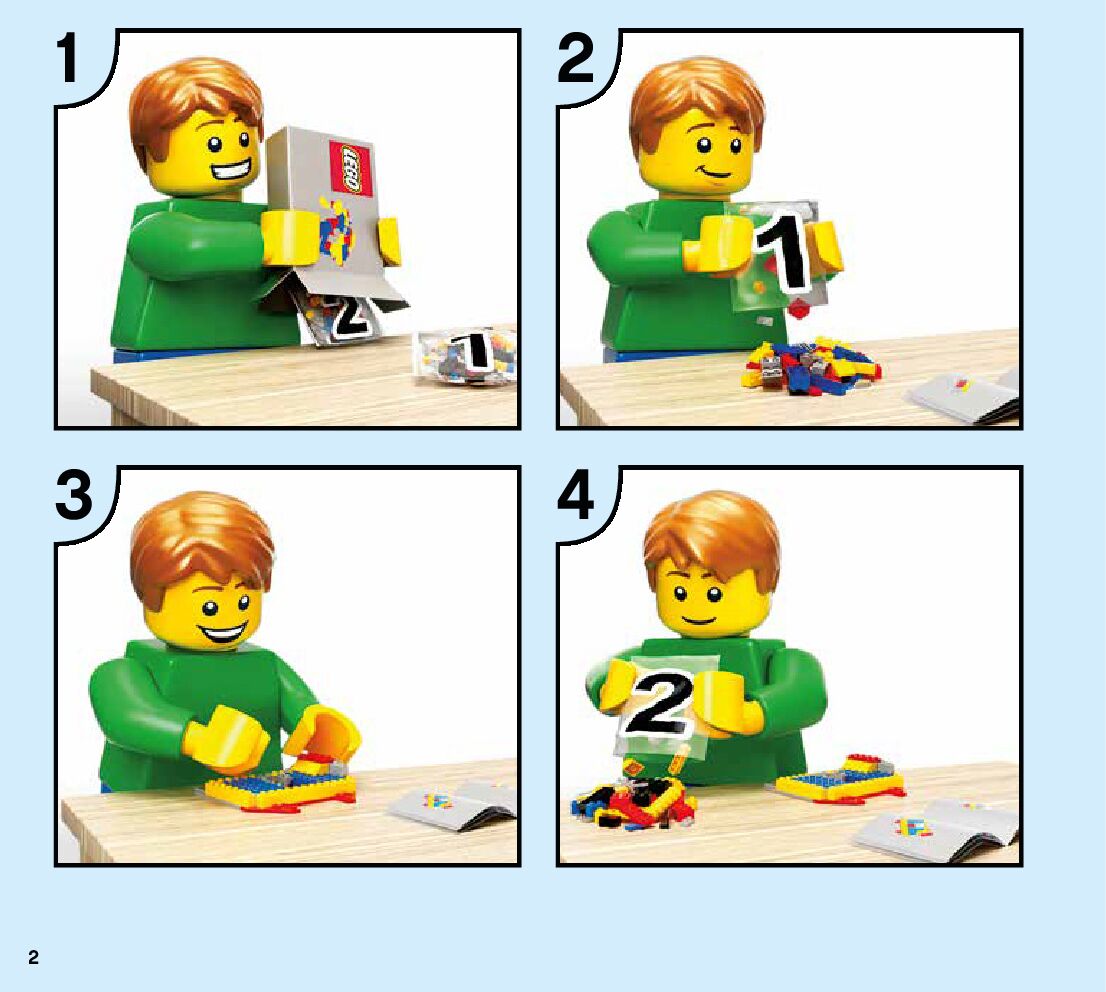 1

LEGO

2

1

2

1

3

4

2

2