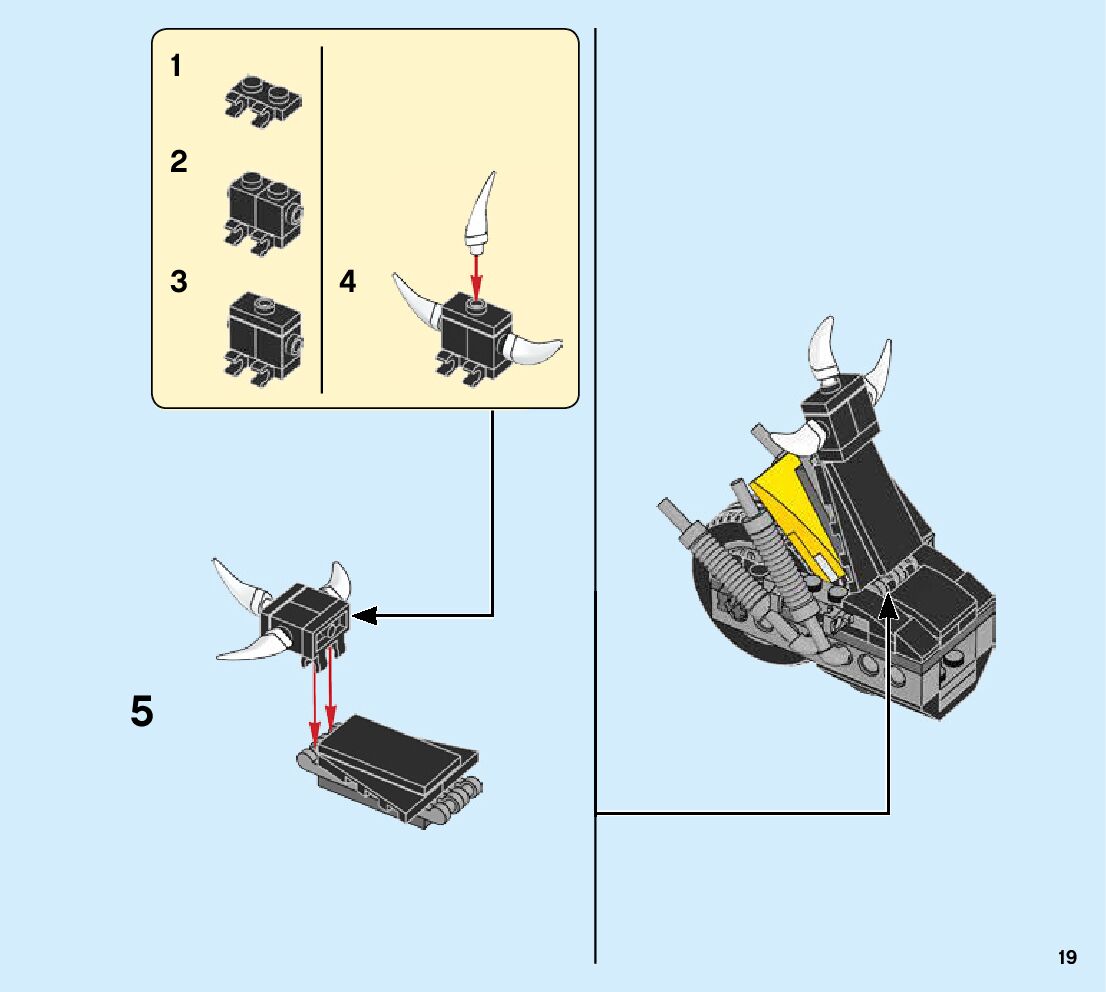 1

2

3

4

5

19